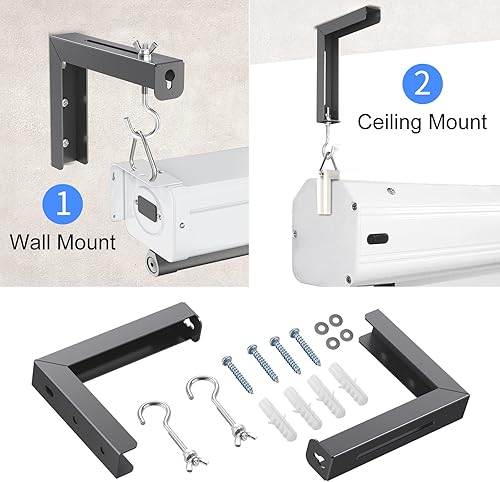 1
Wall Mount

2
Ceiling Mount