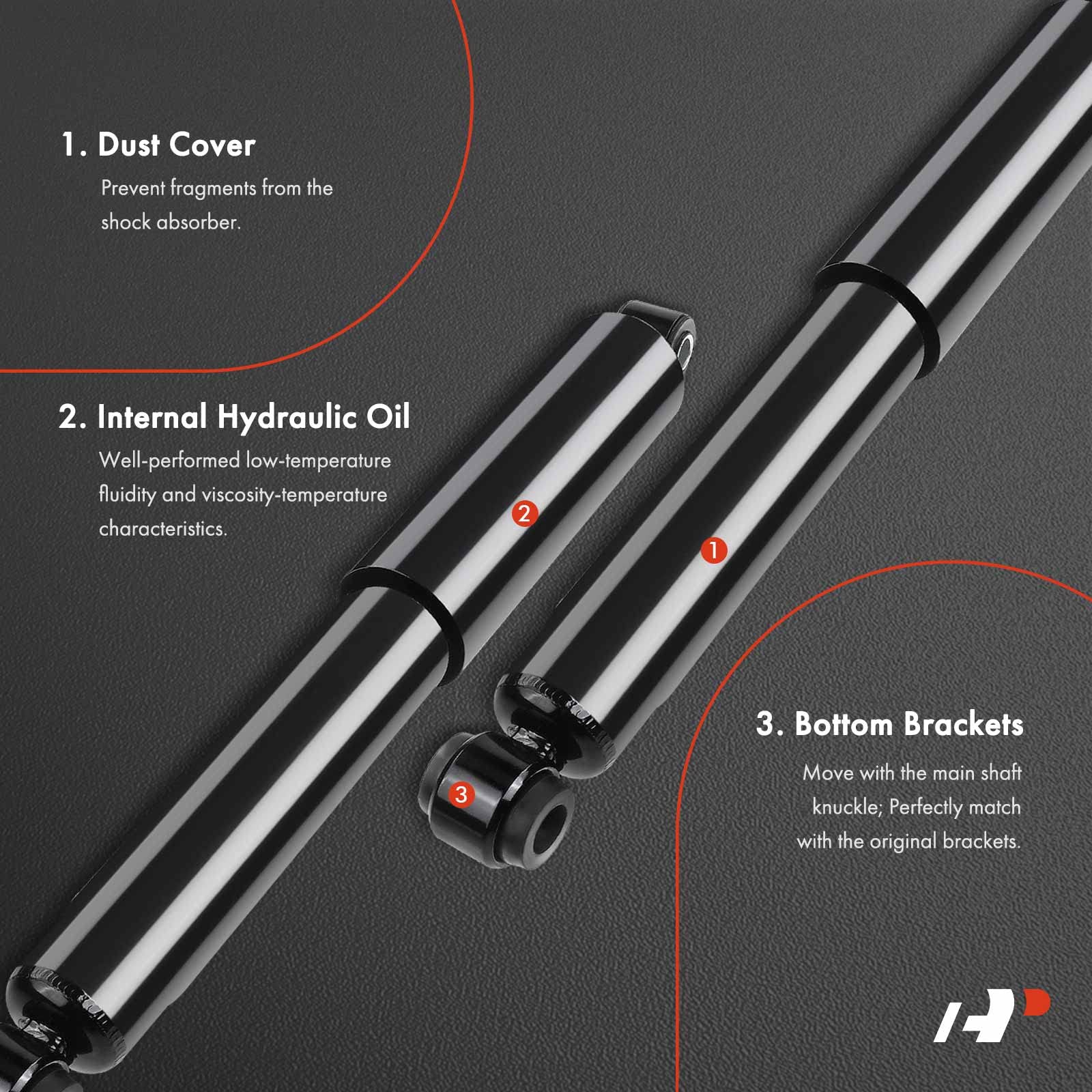 1. Dust Cover

Prevent fragments from the shock absorber.

2. Internal Hydraulic Oil

Well-performed low-temperature fluidity and viscosity-temperature characteristics.

2

1

3

3. Bottom Brackets

Move with the main shaft knuckle; Perfectly match with the original brackets.