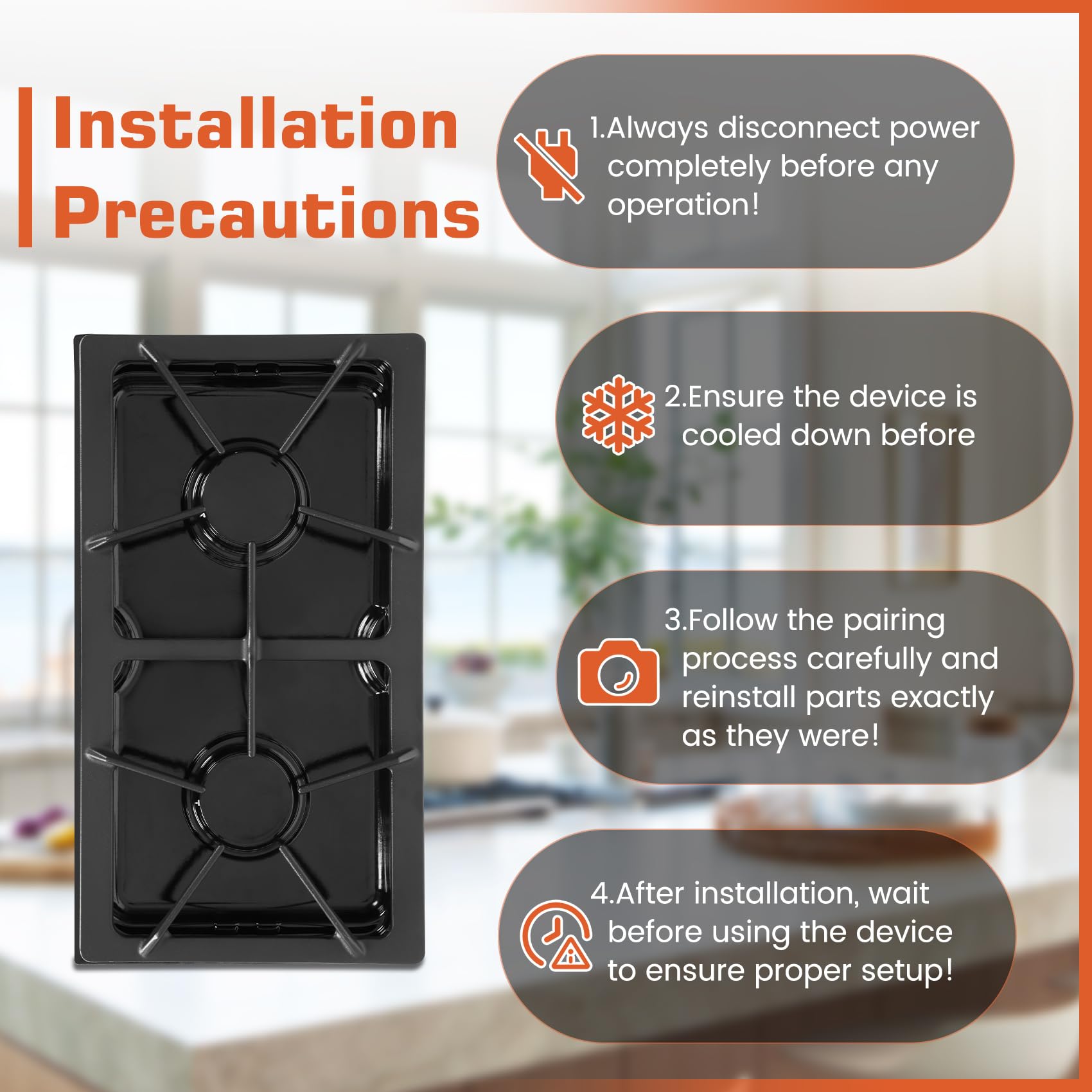 Installation Precautions

1.Always disconnect power completely before any operation!

2.Ensure the device is cooled down before

3.Follow the pairing process carefully and reinstall parts exactly as they were!

4.After installation, wait before using the device to ensure proper setup!