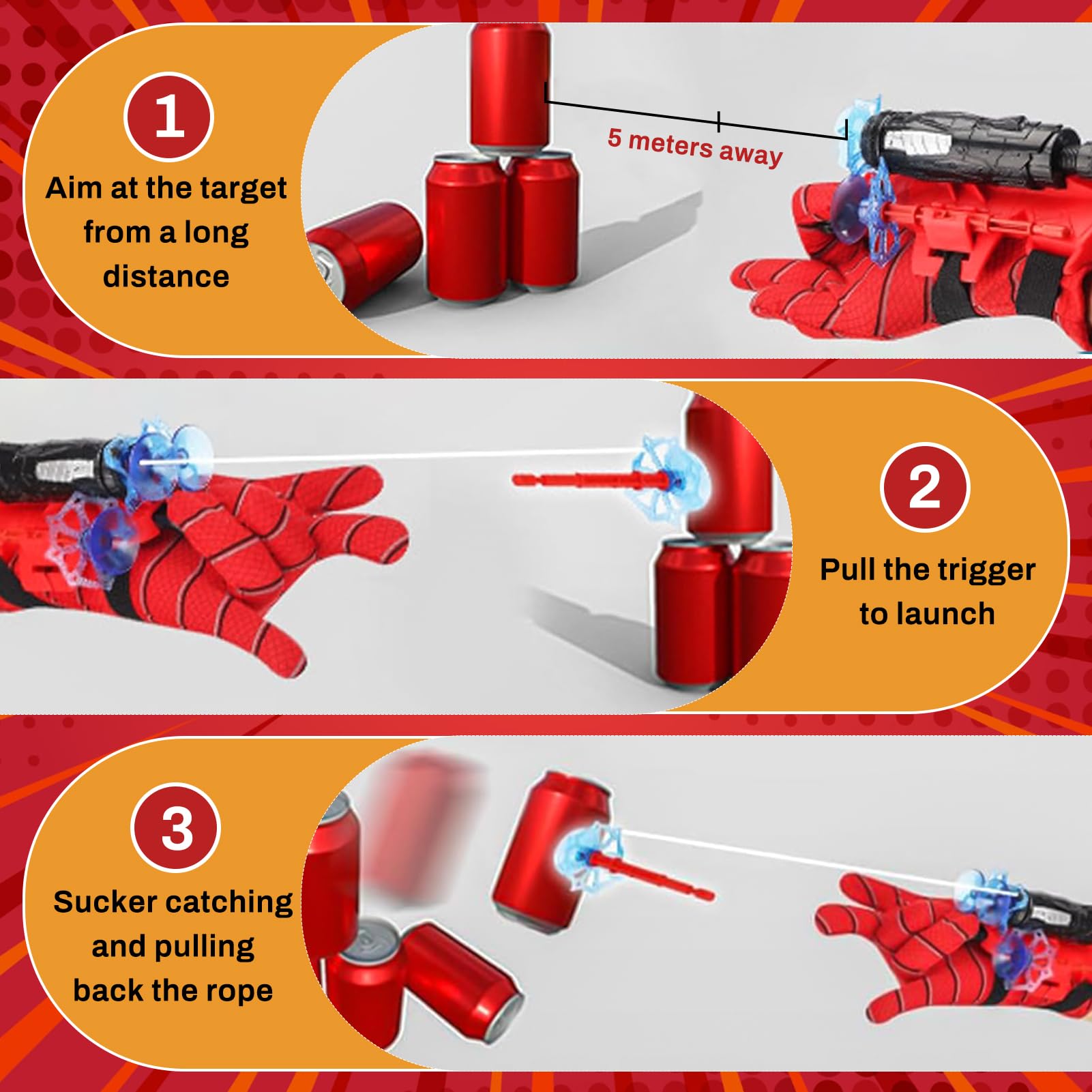 1

Aim at the target from a long distance

5 meters away

2

Pull the trigger to launch

3

Sucker catching and pulling back the rope