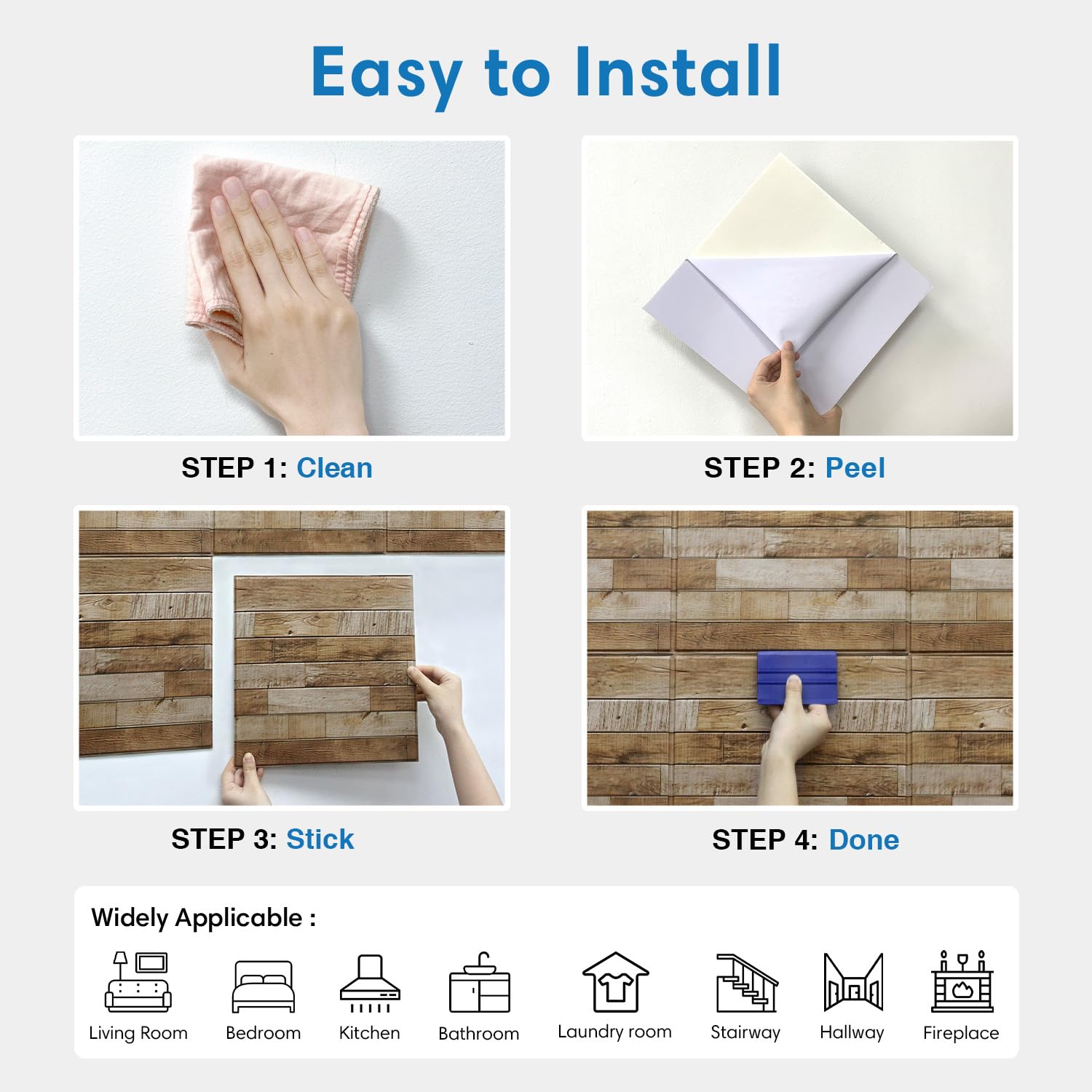 Easy to Install

STEP 1: Clean

STEP 2: Peel

STEP 3: Stick

STEP 4: Done

Widely Applicable :

Living Room
Bedroom
Kitchen
Bathroom
Laundry room
Stairway
Hallway
Fireplace