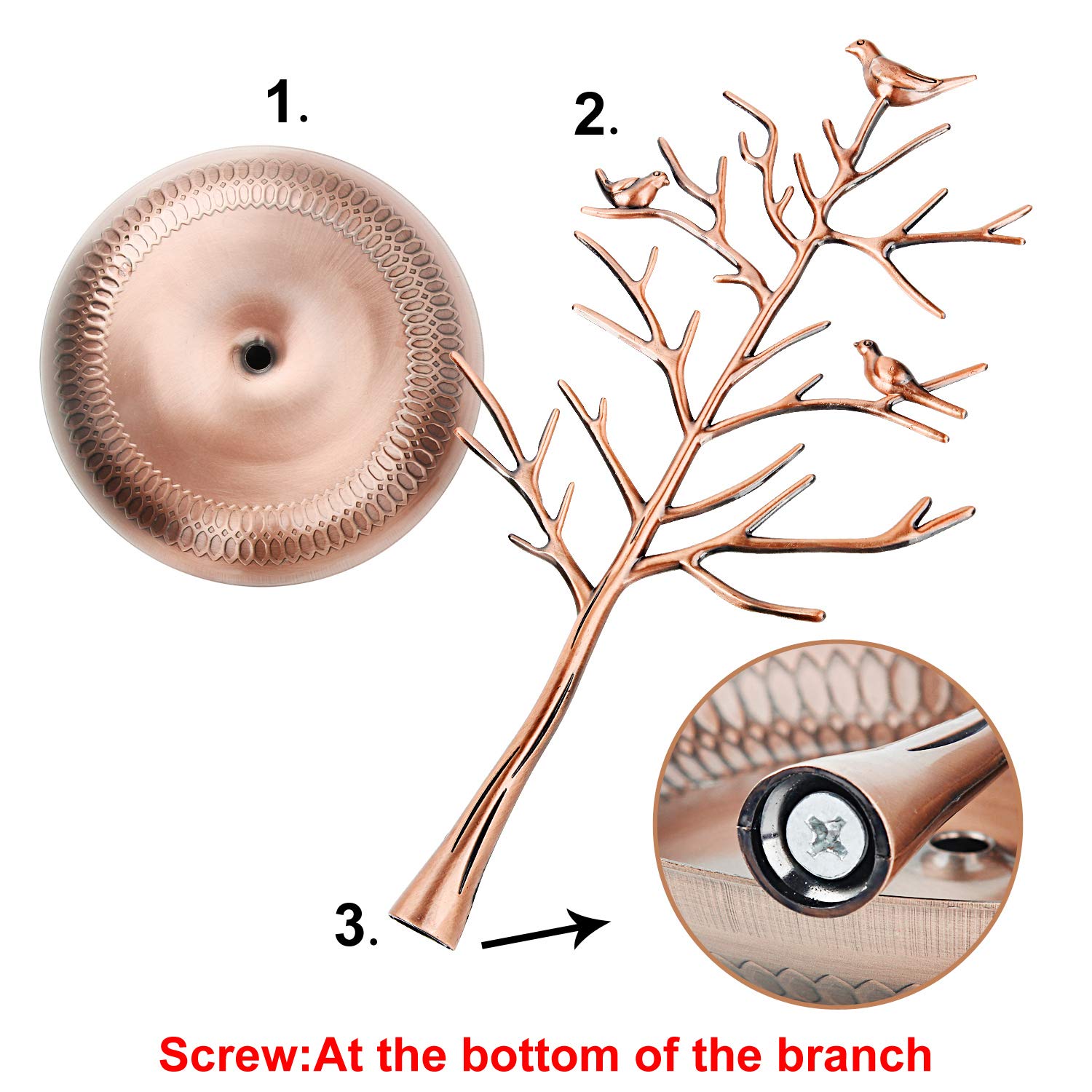 1.

2.

3.

Screw:At the bottom of the branch