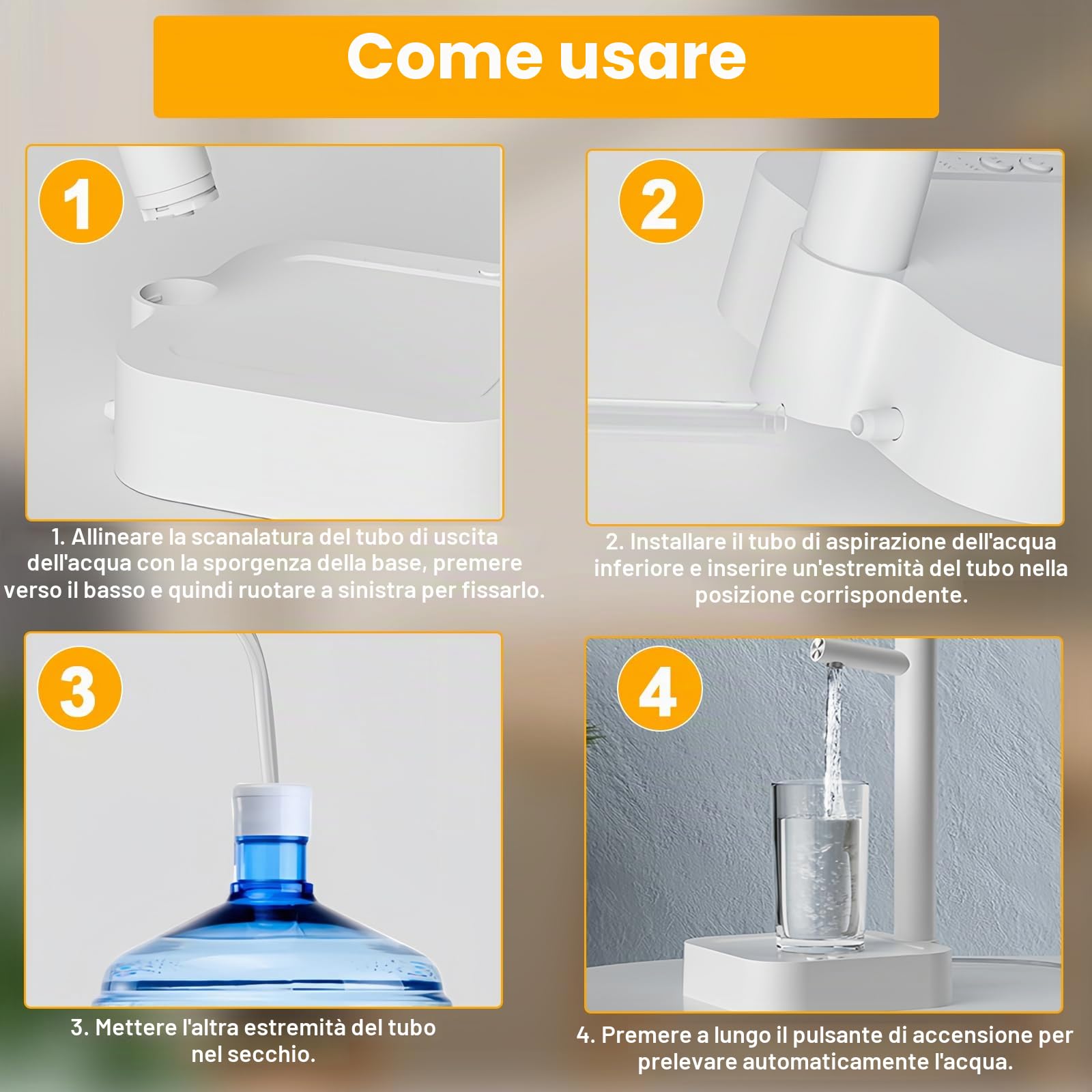 Come usare

1

1. Allineare la scanalatura del tubo di uscita dell'acqua con la sporgenza della base, premere verso il basso e quindi ruotare a sinistra per fissarlo.

2

2. Installare il tubo di aspirazione dell'acqua inferiore e inserire un'estremità del tubo nella posizione corrispondente.

3

3. Mettere l'altra estremità del tubo nel secchio.

4

4. Premere a lungo il pulsante di accensione per prelevare automaticamente l'acqua.