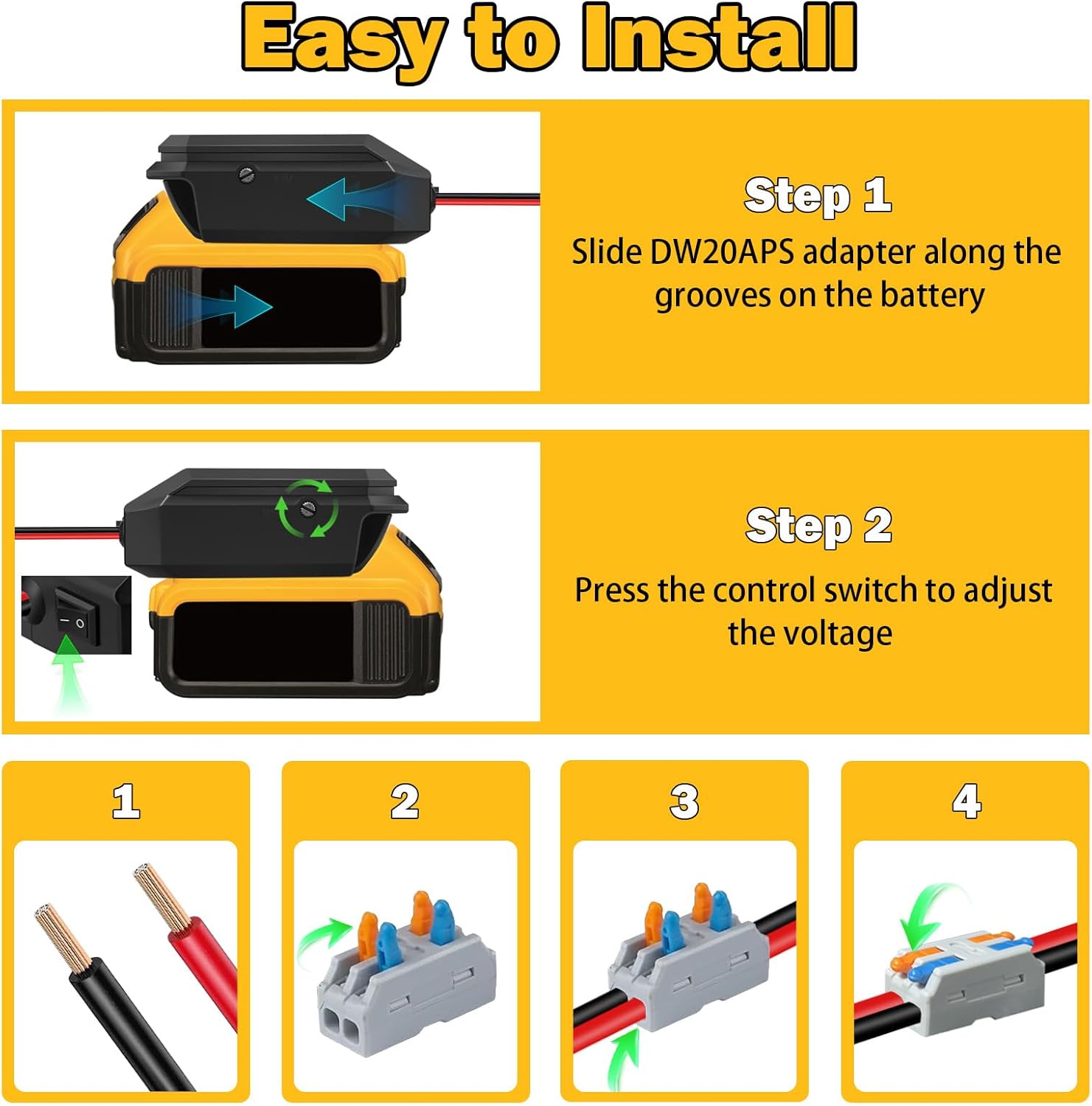 Easy to Install

Step 1

Slide DW20APS adapter along the grooves on the battery

Step 2

Press the control switch to adjust the voltage

1

2

3

4