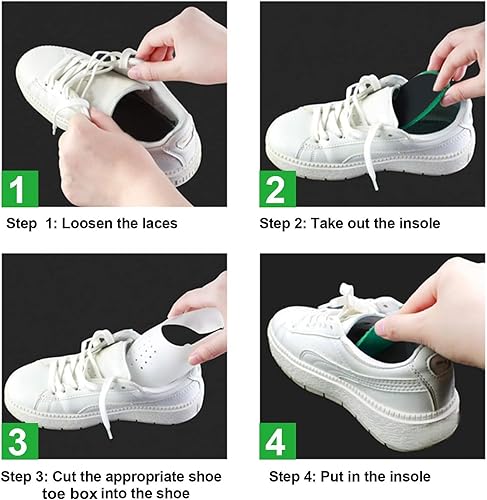 1

Step 1: Loosen the laces

2

Step 2: Take out the insole

3

Step 3: Cut the appropriate shoe toe box into the shoe

4

Step 4: Put in the insole