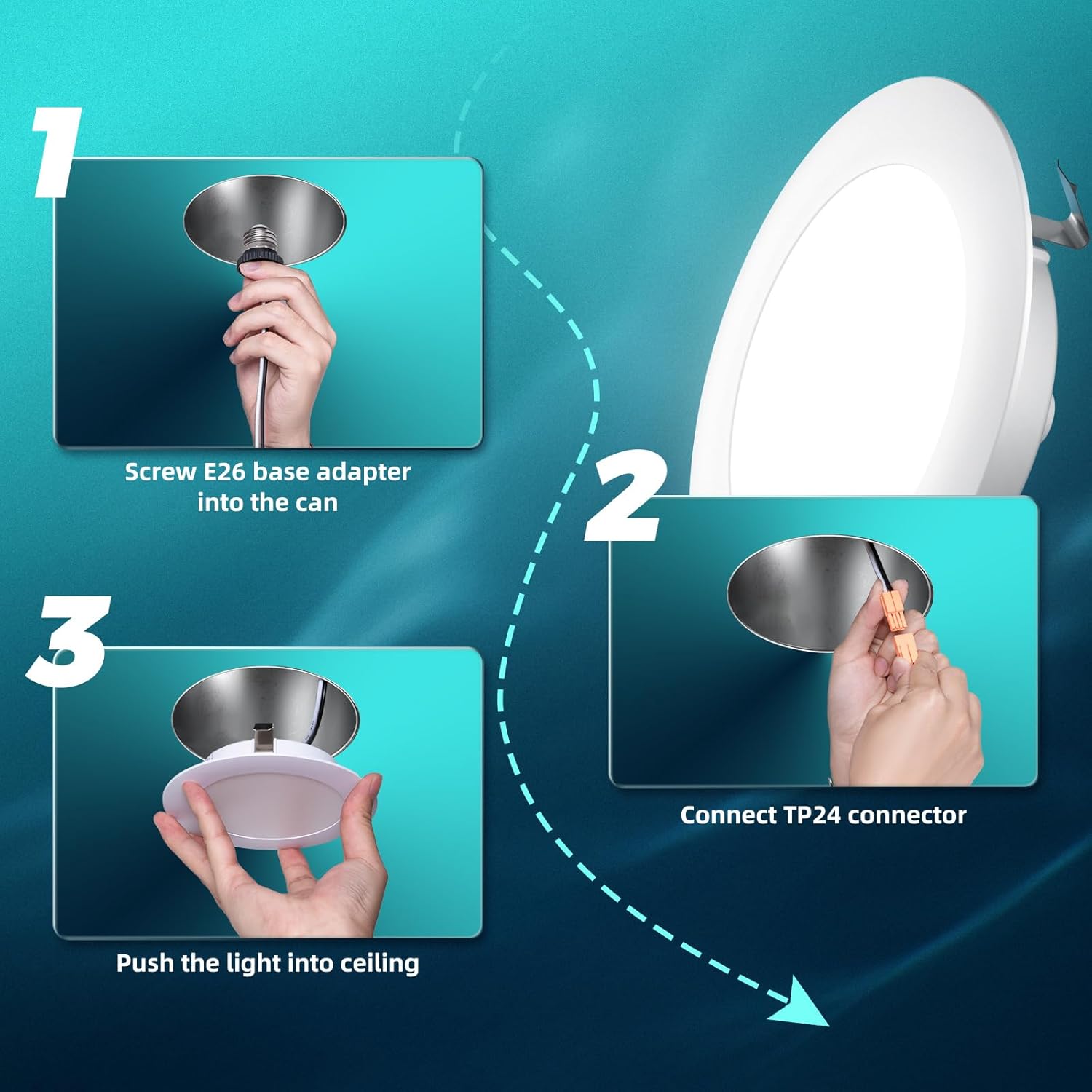 1

Screw E26 base adapter into the can

2

Connect TP24 connector

3

Push the light into ceiling