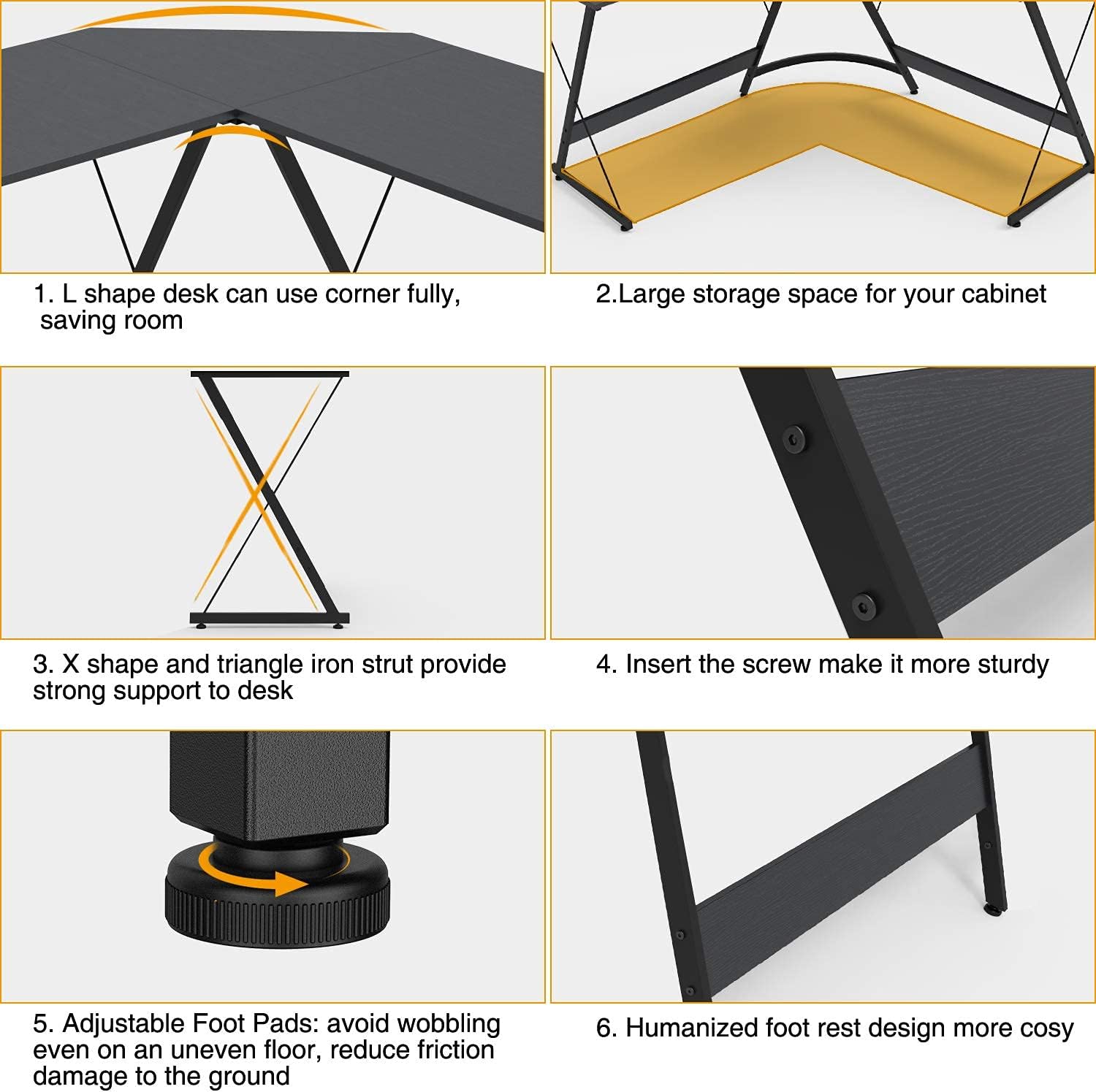 1. L shape desk can use corner fully, saving room

2.Large storage space for your cabinet

3. X shape and triangle iron strut provide strong support to desk

4. Insert the screw make it more sturdy

5. Adjustable Foot Pads: avoid wobbling even on an uneven floor, reduce friction damage to the ground

6. Humanized foot rest design more cosy