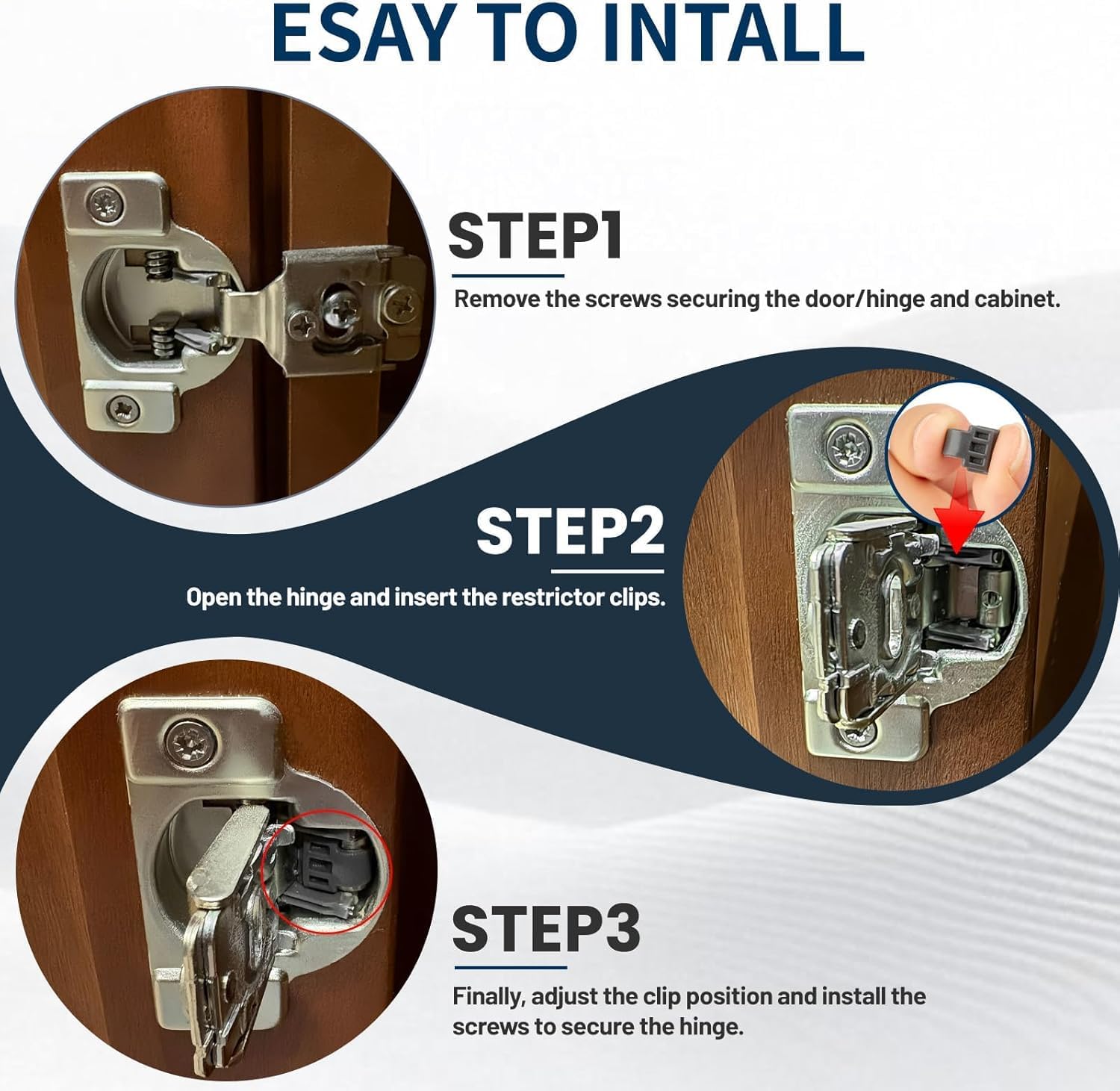 ESAY TO INTALL

STEP1

Remove the screws securing the door/hinge and cabinet.

STEP2

Open the hinge and insert the restrictor clips.

STEP3

Finally, adjust the clip position and install the screws to secure the hinge.