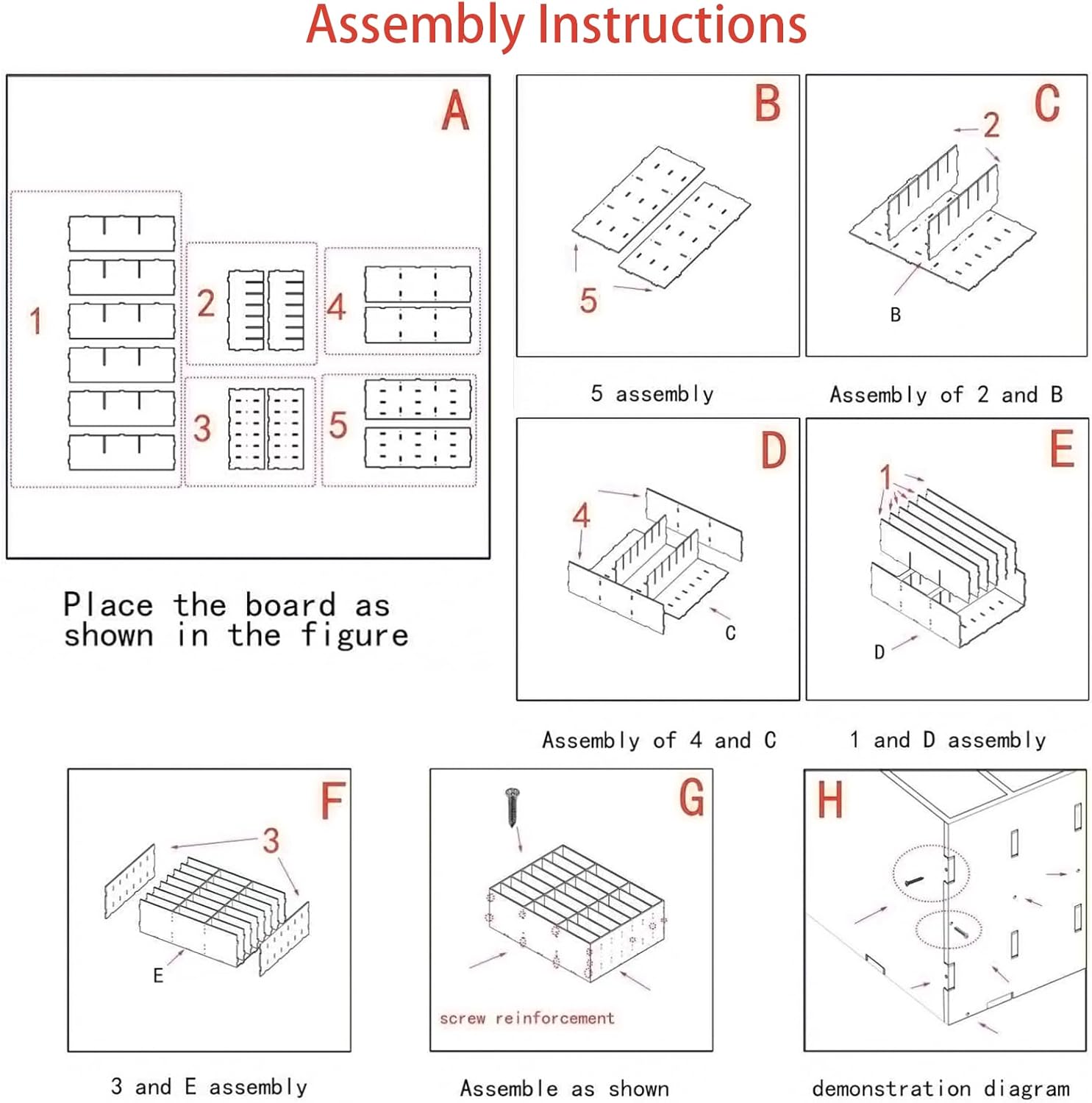 Assembly Instructions

A

1

2

4

3

5

Place the board as shown in the figure

B

5

5 assembly

C

2

B

Assembly of 2 and B

D

4

C

Assembly of 4 and C

E

1

D

1 and D assembly

F

3

E

3 and E assembly

G

screw reinforcement

Assemble as shown

H

demonstration diagram