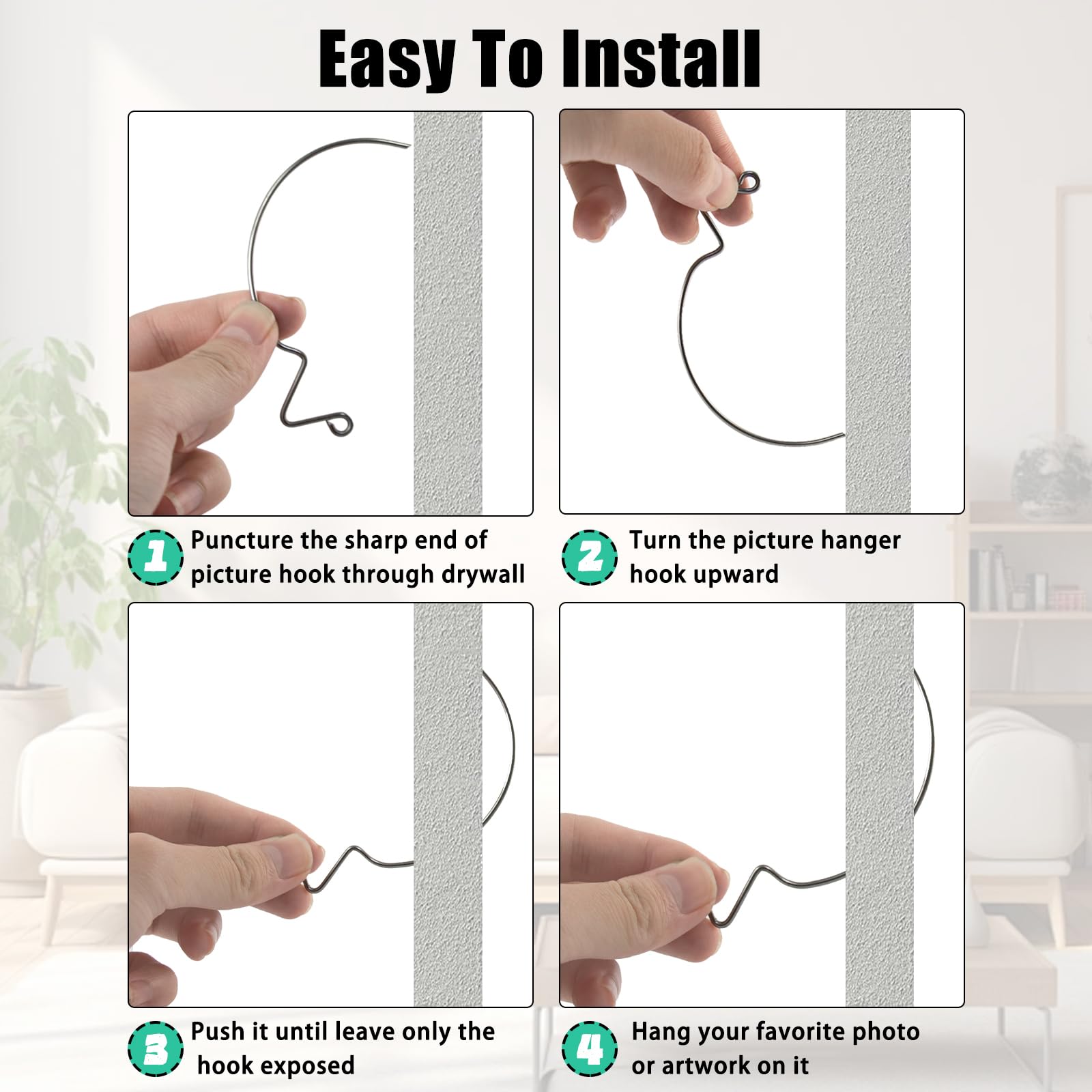 Easy To Install

1 Puncture the sharp end of picture hook through drywall

2 Turn the picture hanger hook upward

3 Push it until leave only the hook exposed

4 Hang your favorite photo or artwork on it