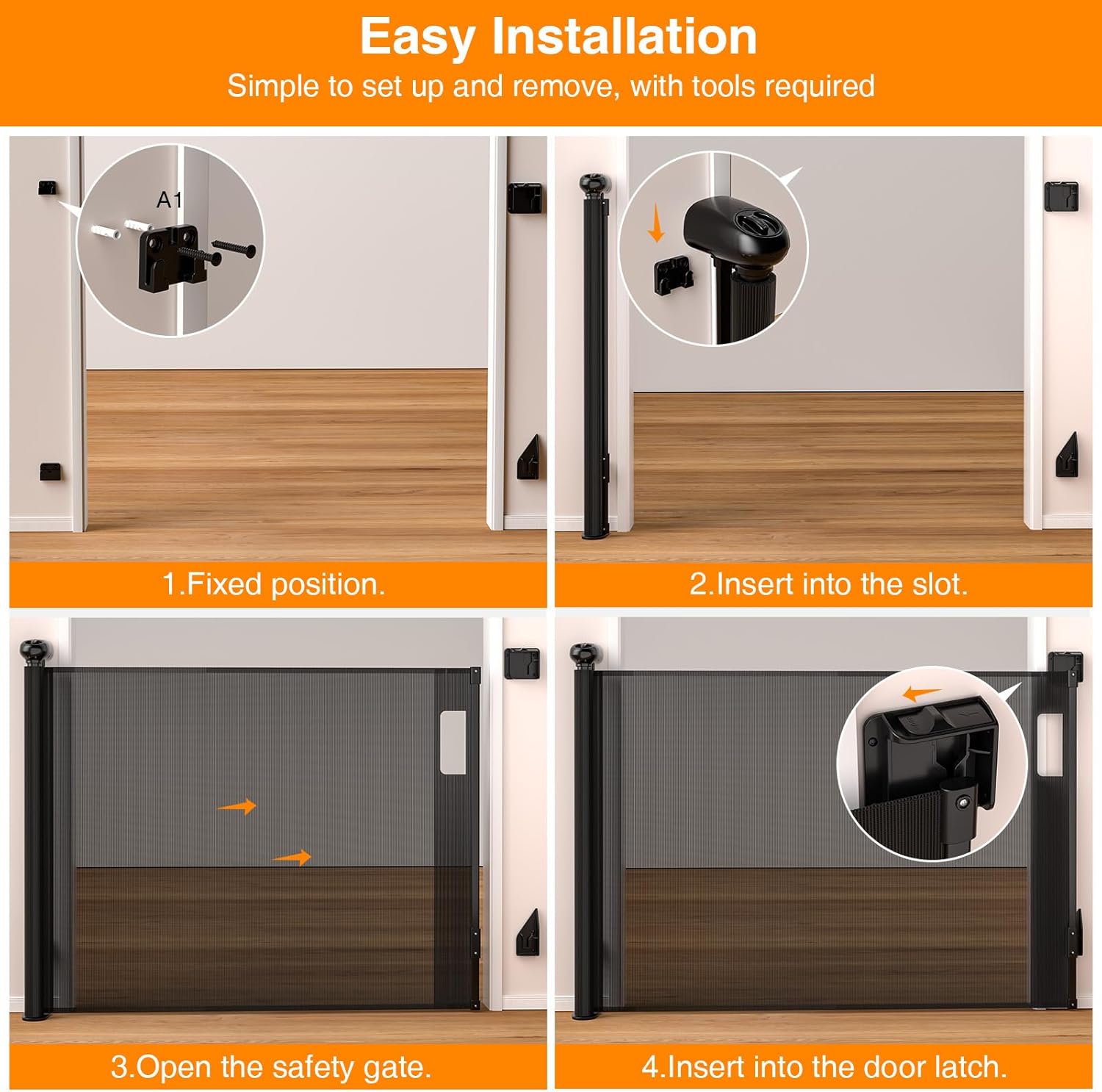 Easy Installation

Simple to set up and remove, with tools required

A1

1.Fixed position.

2.Insert into the slot.

3.Open the safety gate.

4.Insert into the door latch.