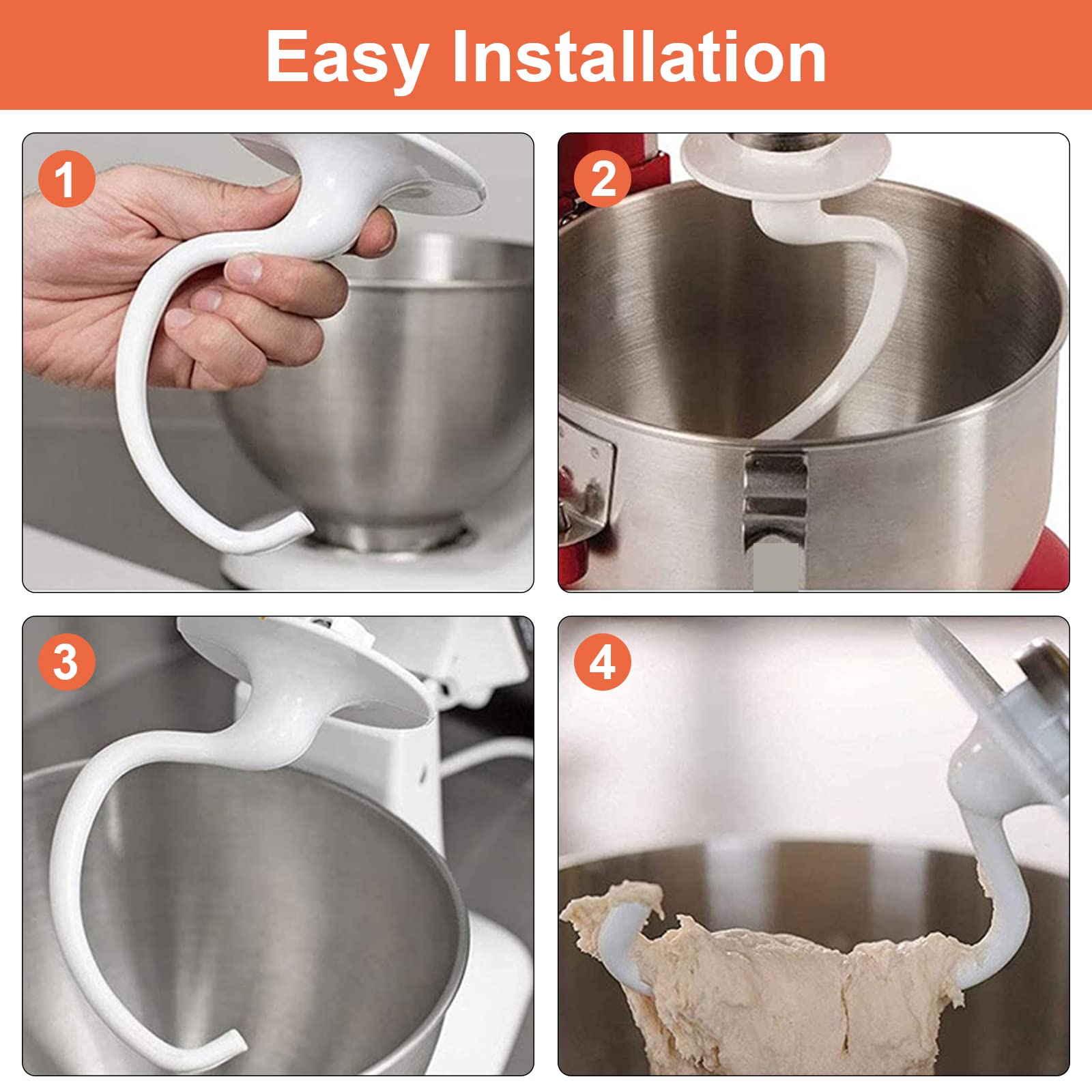 Easy Installation

1

2

3

4