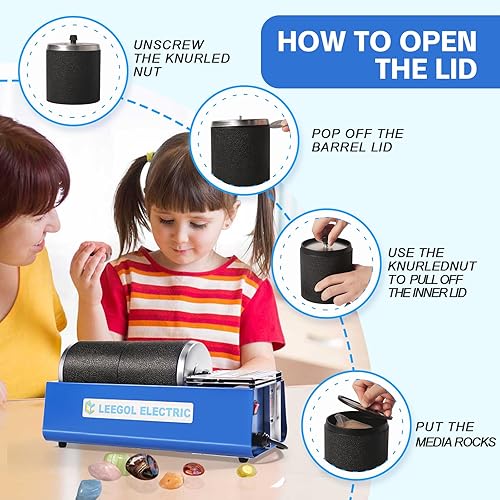 HOW TO OPEN THE LID

UNSCREW THE KNURLED NUT

POP OFF THE BARREL LID

USE THE KNURLEDNUT TO PULL OFF THE INNER LID

PUT THE MEDIA ROCKS

LEEGOL ELECTRIC