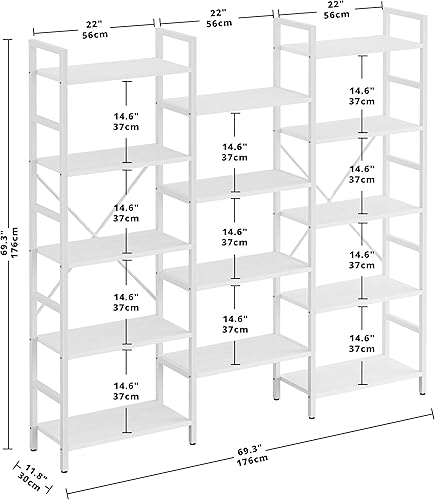 22"
56cm

22"
56cm

22"
56cm

69.3"
176cm

14.6"
37cm

14.6"
37cm

14.6"
37cm

14.6"
37cm

14.6"
37cm

14.6"
37cm

14.6"
37cm

14.6"
37cm

14.6"
37cm

14.6"
37cm

14.6"
37cm

14.6"
37cm

11.8"
30cm

69.3"
176cm