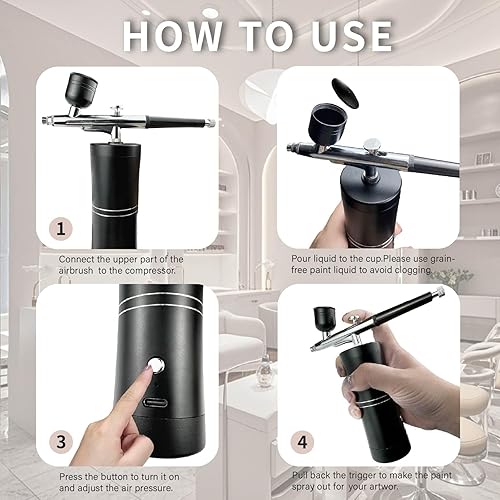 HOW TO USE

1

Connect the upper part of the airbrush to the compressor.

Pour liquid to the cup.Please use grain-free paint liquid to avoid clogging.

3

Press the button to turn it on and adjust the air pressure.

4

Pull back the trigger to make the paint spray out for your artwor.