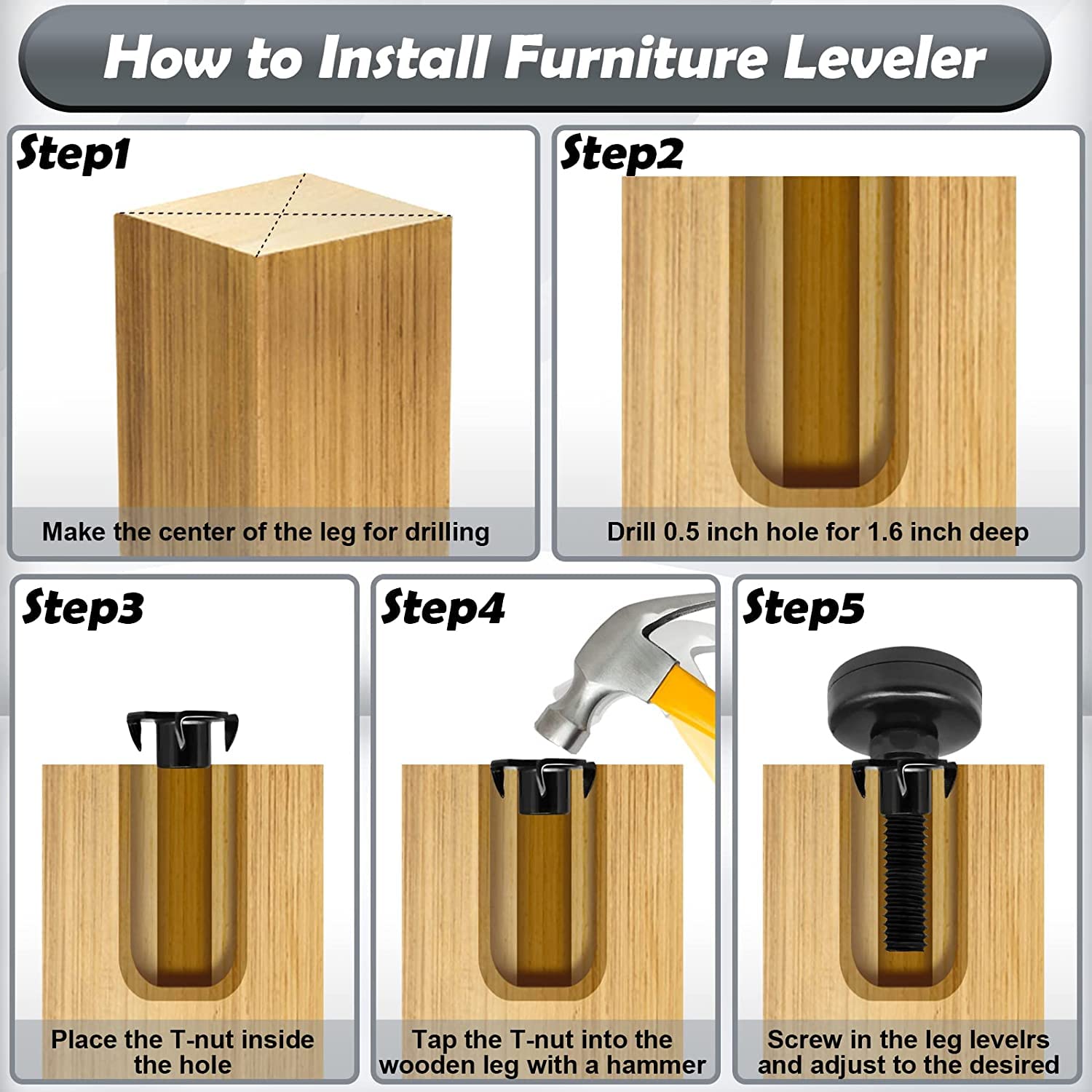 How to Install Furniture Leveler

Step1

Make the center of the leg for drilling

Step2

Drill 0.5 inch hole for 1.6 inch deep

Step3

Place the T-nut inside the hole

Step4

Tap the T-nut into the wooden leg with a hammer

Step5

Screw in the leg levelrs and adjust to the desired