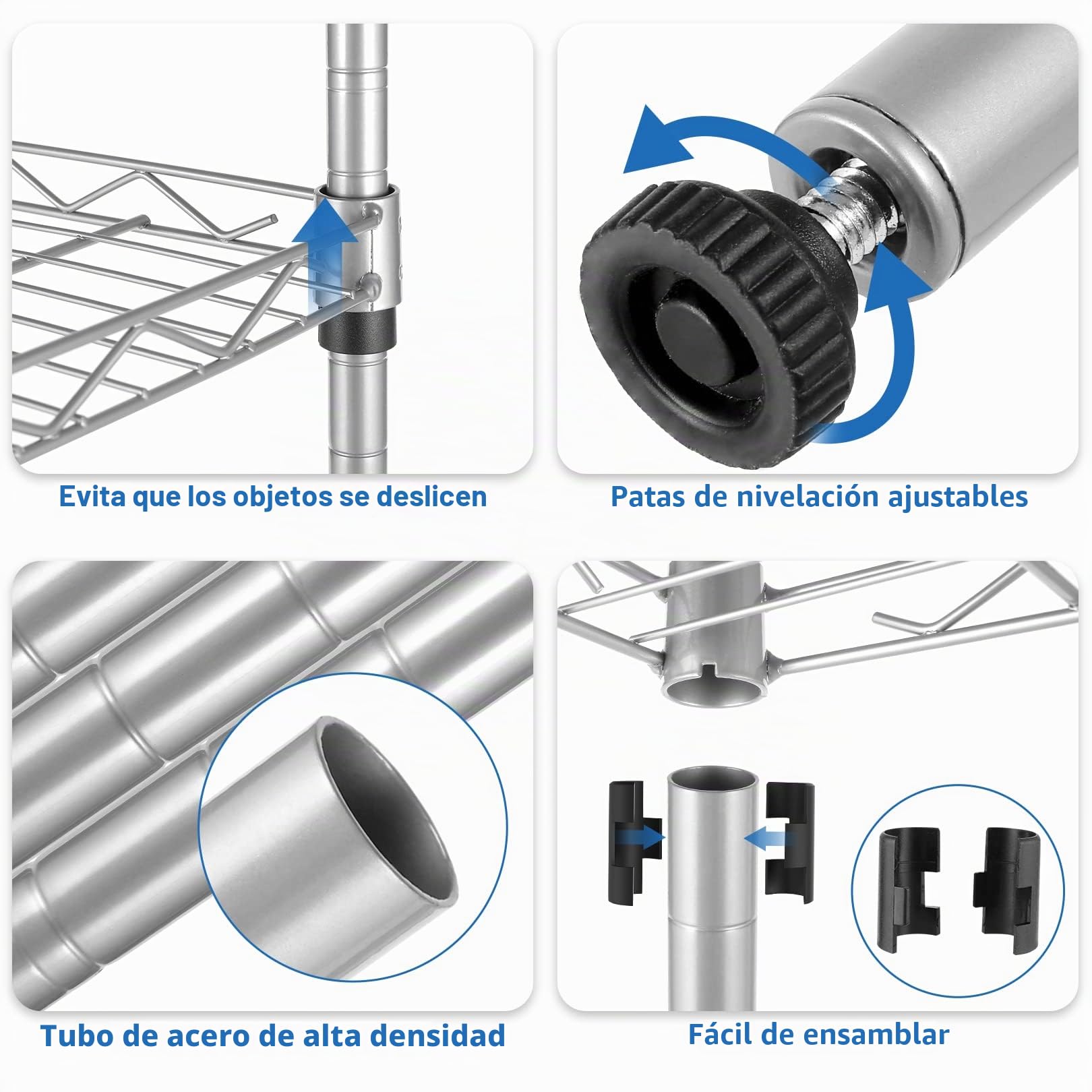 Evita que los objetos se deslicen

Patas de nivelación ajustables

Tubo de acero de alta densidad

Fácil de ensamblar