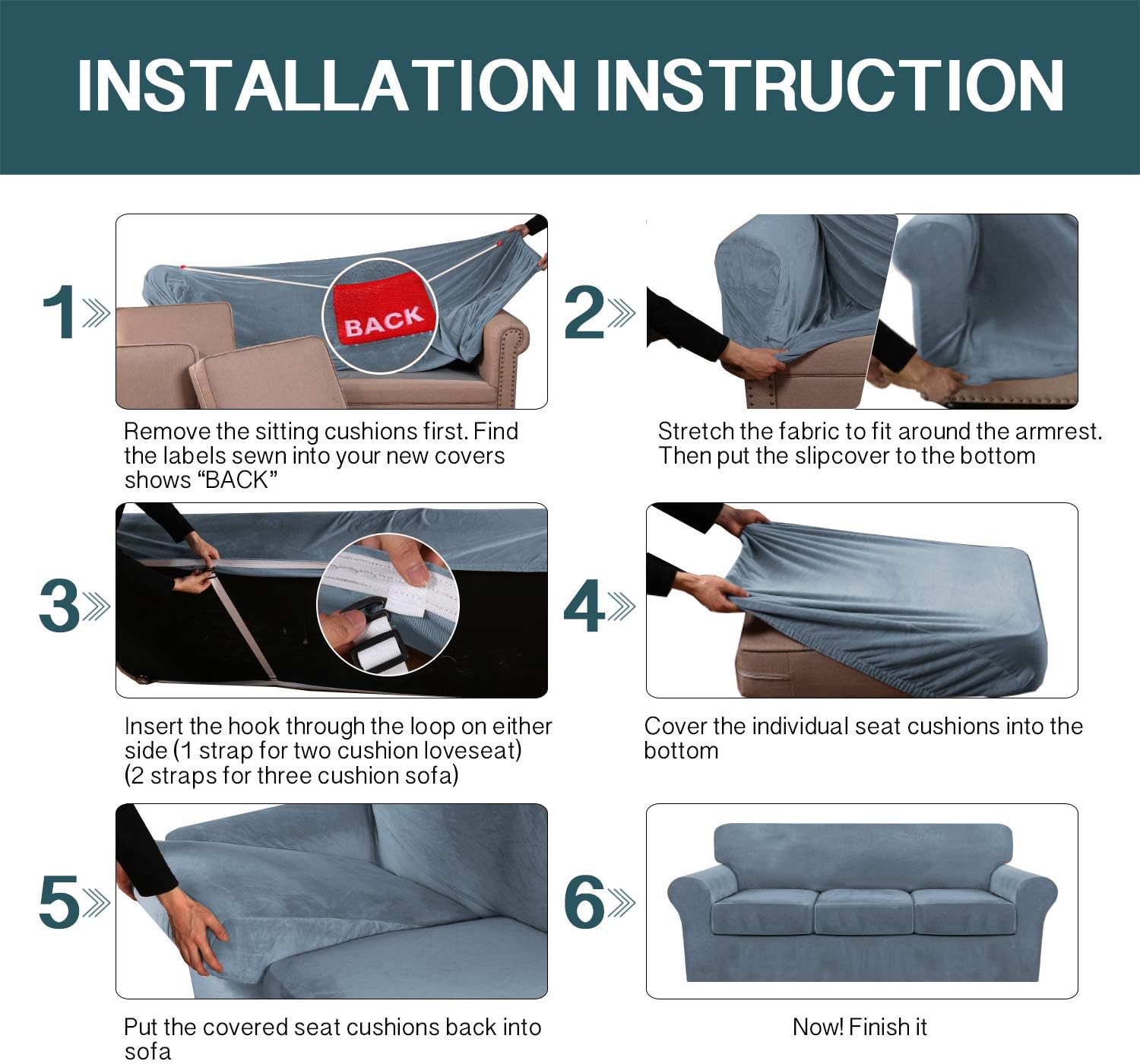 INSTALLATION INSTRUCTION

1

BACK

Remove the sitting cushions first. Find the labels sewn into your new covers shows “BACK”

2

Stretch the fabric to fit around the armrest. Then put the slipcover to the bottom

3

Insert the hook through the loop on either side (1 strap for two cushion loveseat) (2 straps for three cushion sofa)

4

Cover the individual seat cushions into the bottom

5

Put the covered seat cushions back into sofa

6

Now! Finish it