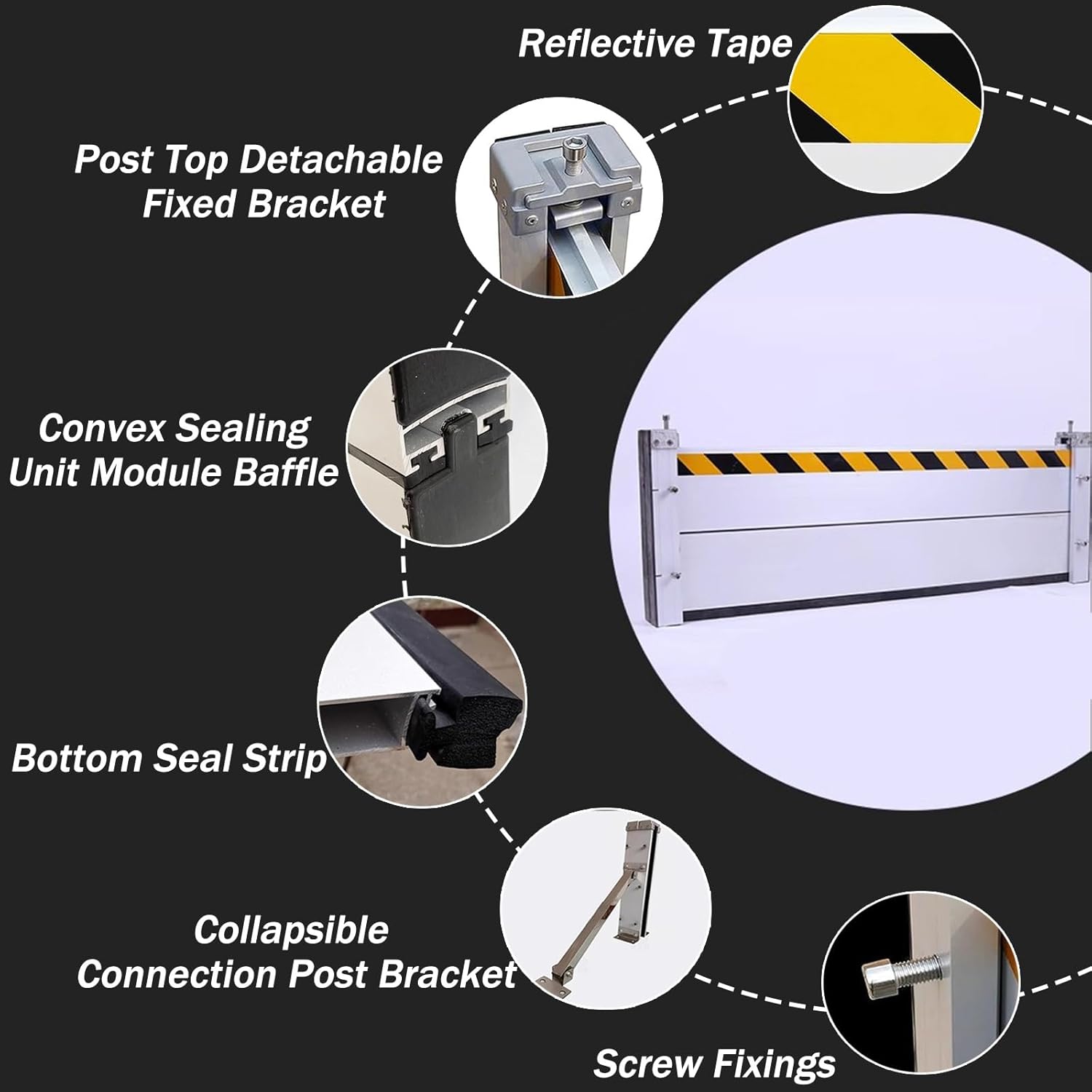 Reflective Tape

Post Top Detachable Fixed Bracket

Convex Sealing Unit Module Baffle

Bottom Seal Strip

Collapsible Connection Post Bracket

Screw Fixings