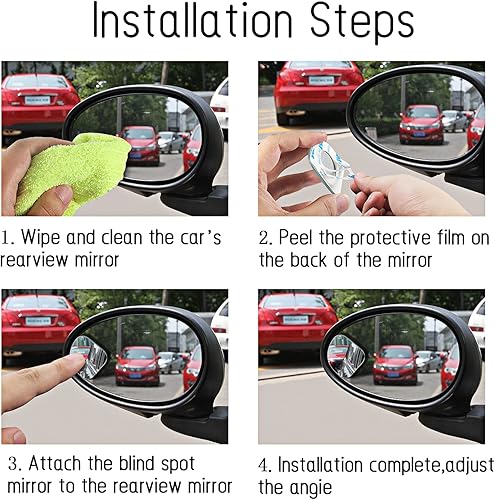 Installation Steps

1. Wipe and clean the car's rearview mirror

2. Peel the protective film on the back of the mirror

3. Attach the blind spot mirror to the rearview mirror

4. Installation complete,adjust the angie