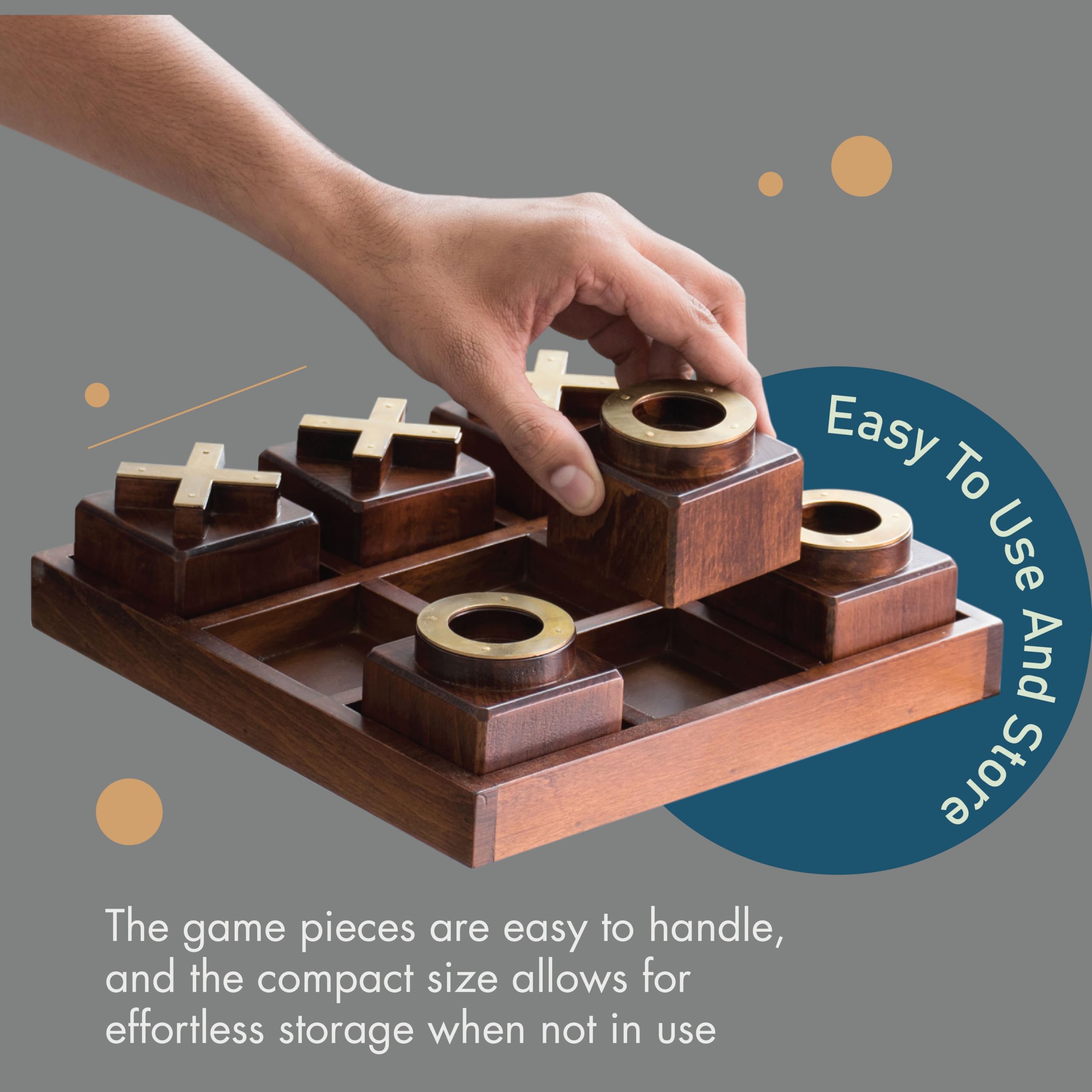 Easy To Use And Store

The game pieces are easy to handle, and the compact size allows for effortless storage when not in use