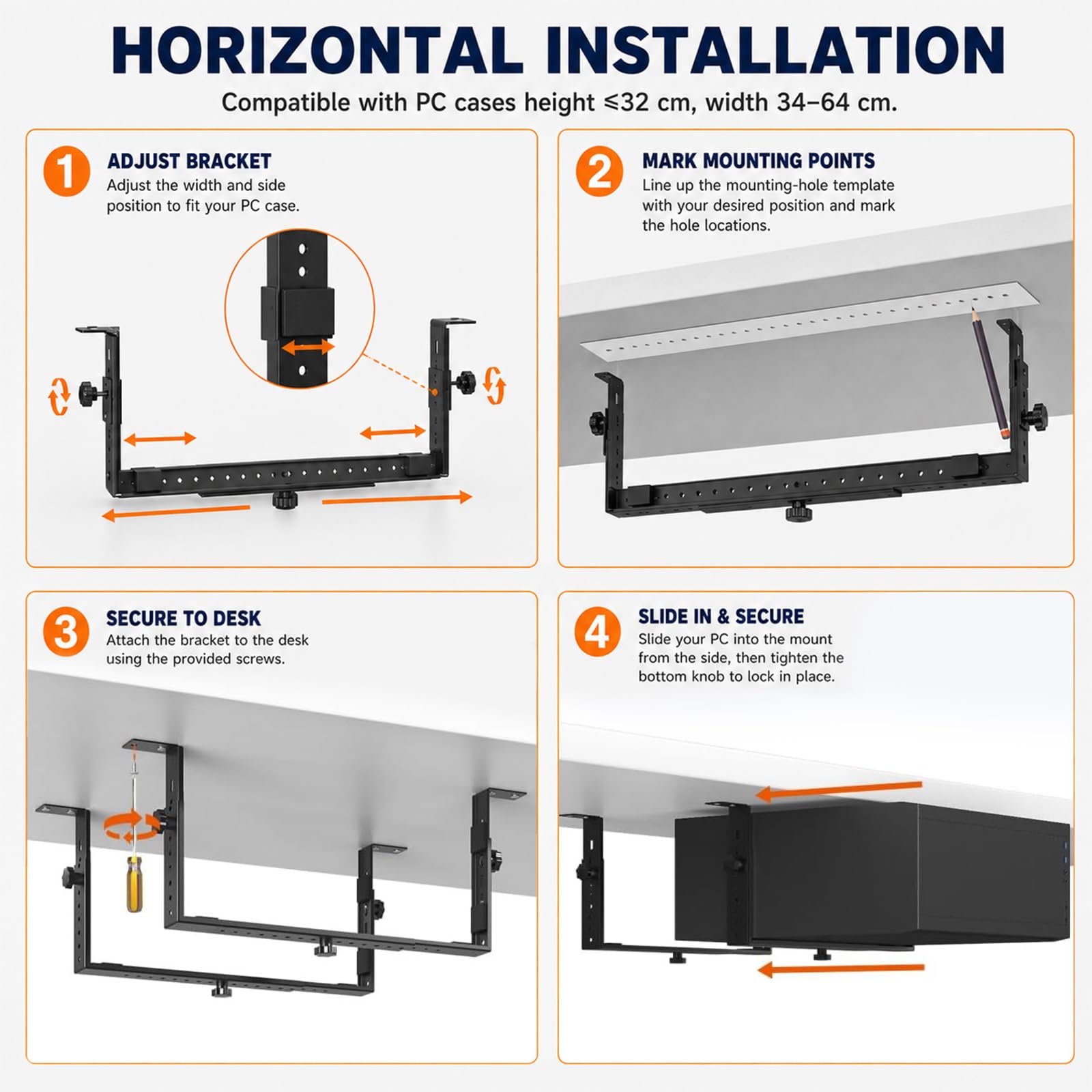 HORIZONTAL INSTALLATION

Compatible with PC cases height ≤32 cm, width 34–64 cm.

1

ADJUST BRACKET

Adjust the width and side position to fit your PC case.

2

MARK MOUNTING POINTS

Line up the mounting-hole template with your desired position and mark the hole locations.

3

SECURE TO DESK

Attach the bracket to the desk using the provided screws.

4

SLIDE IN & SECURE

Slide your PC into the mount from the side, then tighten the bottom knob to lock in place.