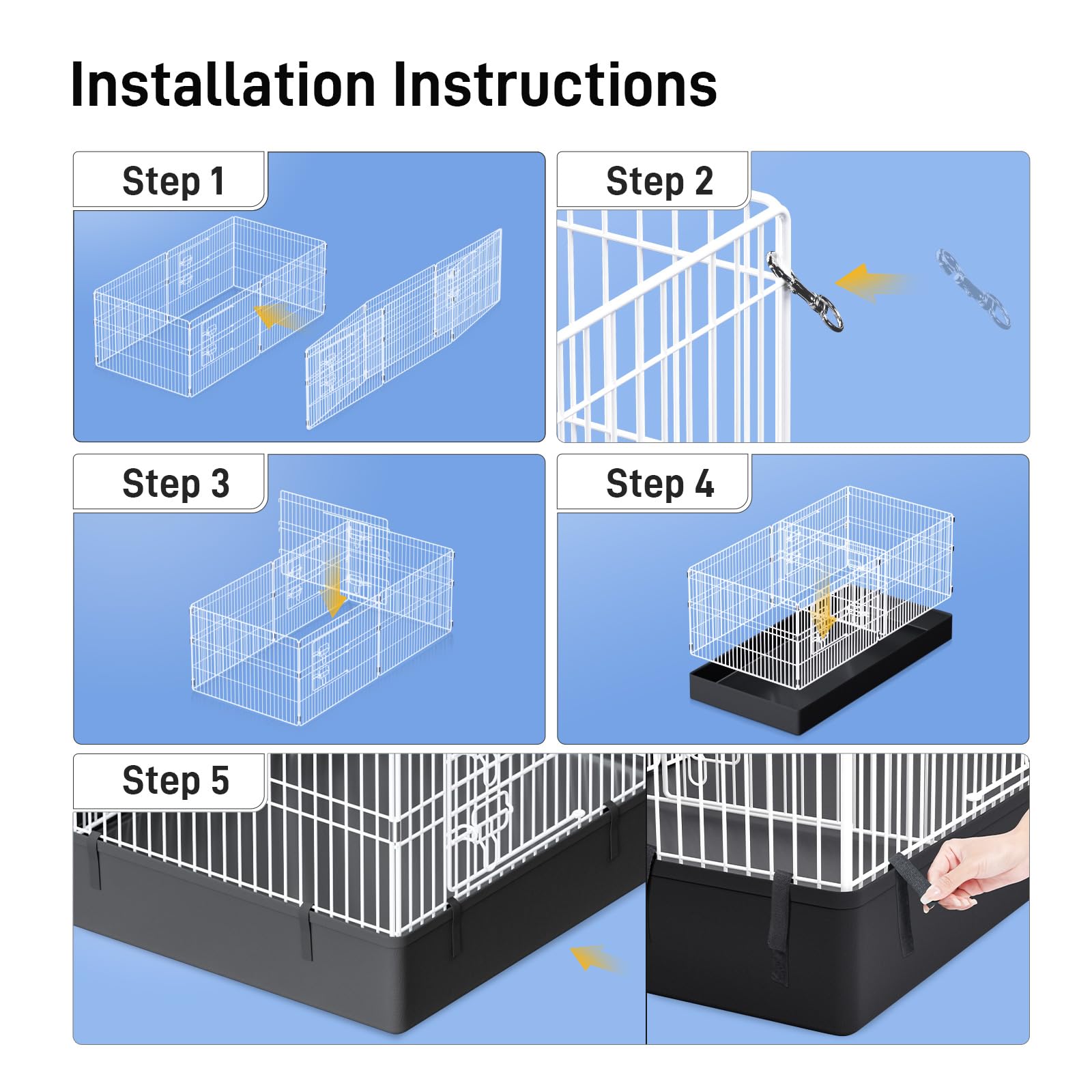 Installation Instructions

Step 1

Step 2

Step 3

Step 4

Step 5