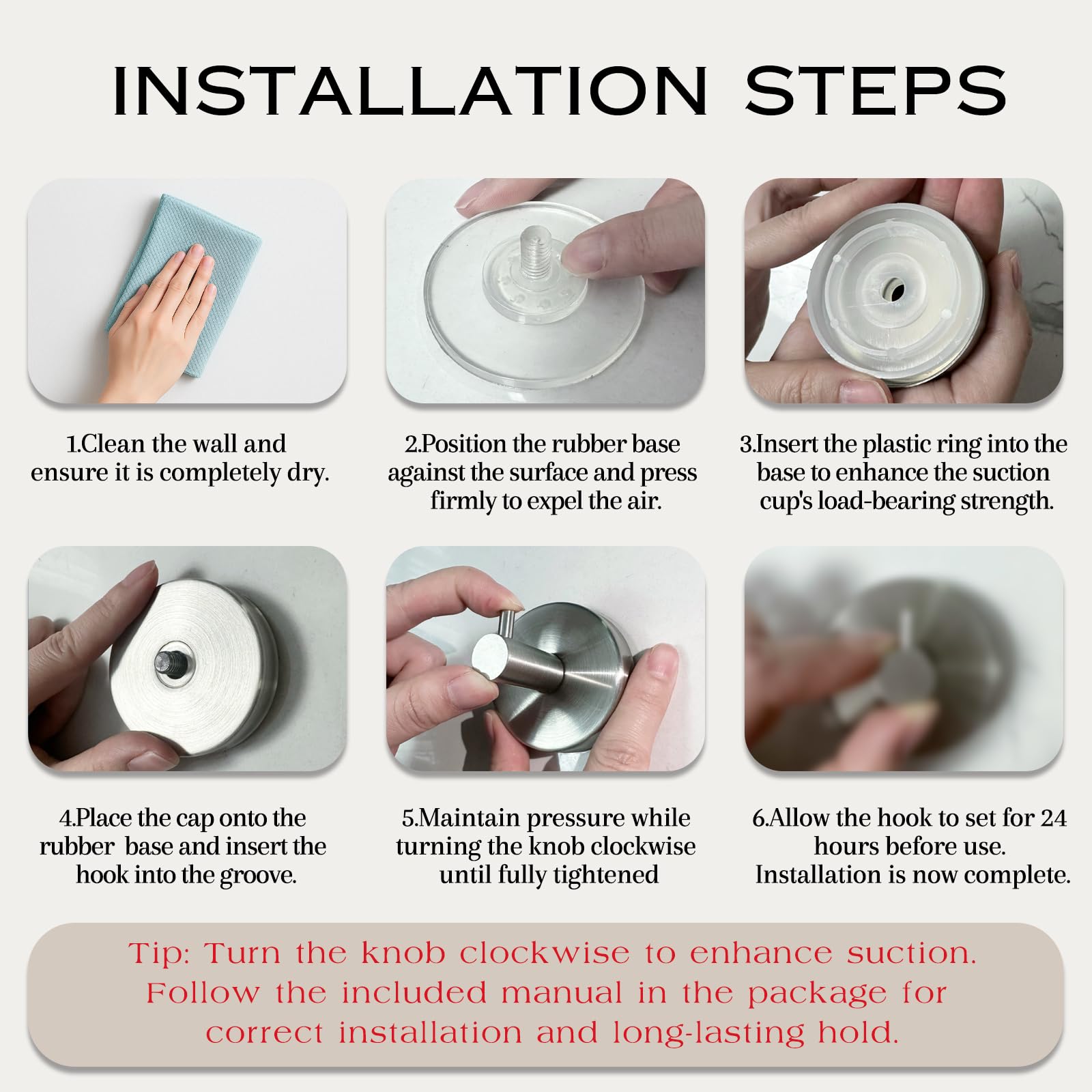 INSTALLATION STEPS

1.Clean the wall and ensure it is completely dry.

2.Position the rubber base against the surface and press firmly to expel the air.

3.Insert the plastic ring into the base to enhance the suction cup's load-bearing strength.

4.Place the cap onto the rubber base and insert the hook into the groove.

5.Maintain pressure while turning the knob clockwise until fully tightened

6.Allow the hook to set for 24 hours before use. Installation is now complete.

Tip: Turn the knob clockwise to enhance suction. Follow the included manual in the package for correct installation and long-lasting hold.