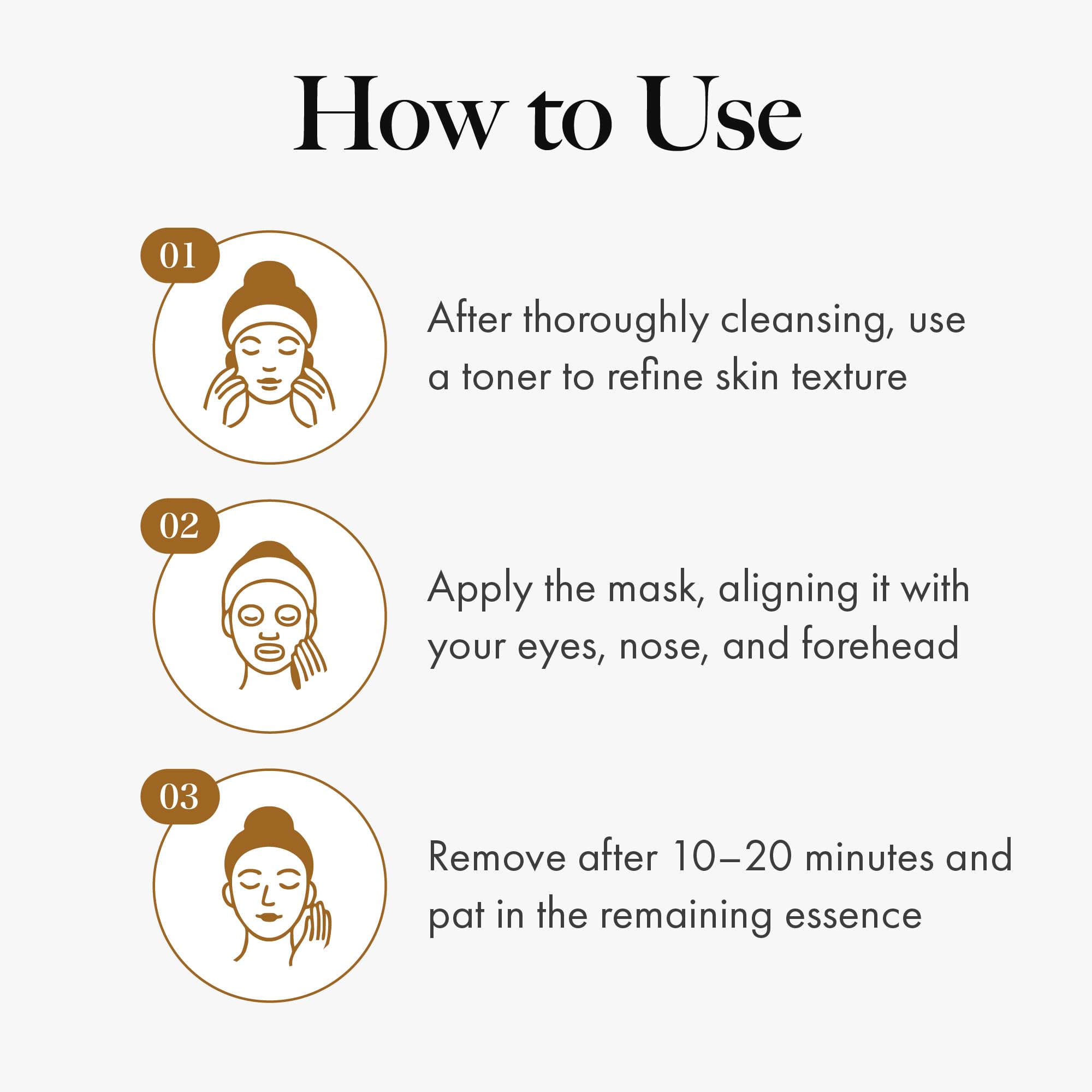 How to Use

01

After thoroughly cleansing, use a toner to refine skin texture

02

Apply the mask, aligning it with your eyes, nose, and forehead

03

Remove after 10–20 minutes and pat in the remaining essence