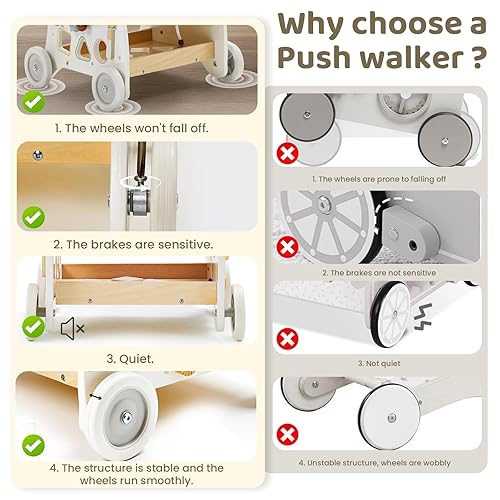 Why choose a Push walker ?

1. The wheels won't fall off.

2. The brakes are sensitive.

3. Quiet.

4. The structure is stable and the wheels run smoothly.

1. The wheels are prone to falling off

2. The brakes are not sensitive

3. Not quiet

4. Unstable structure, wheels are wobbly