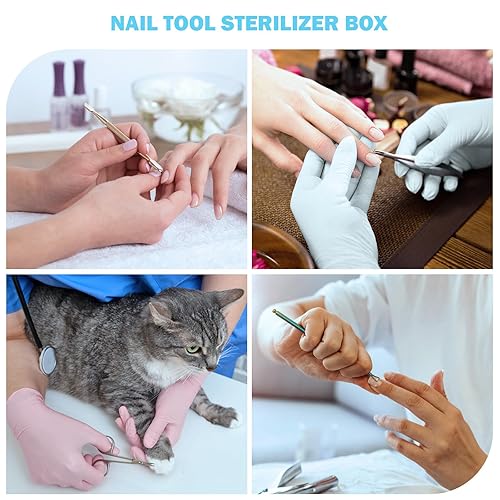 NAIL TOOL STERILIZER BOX