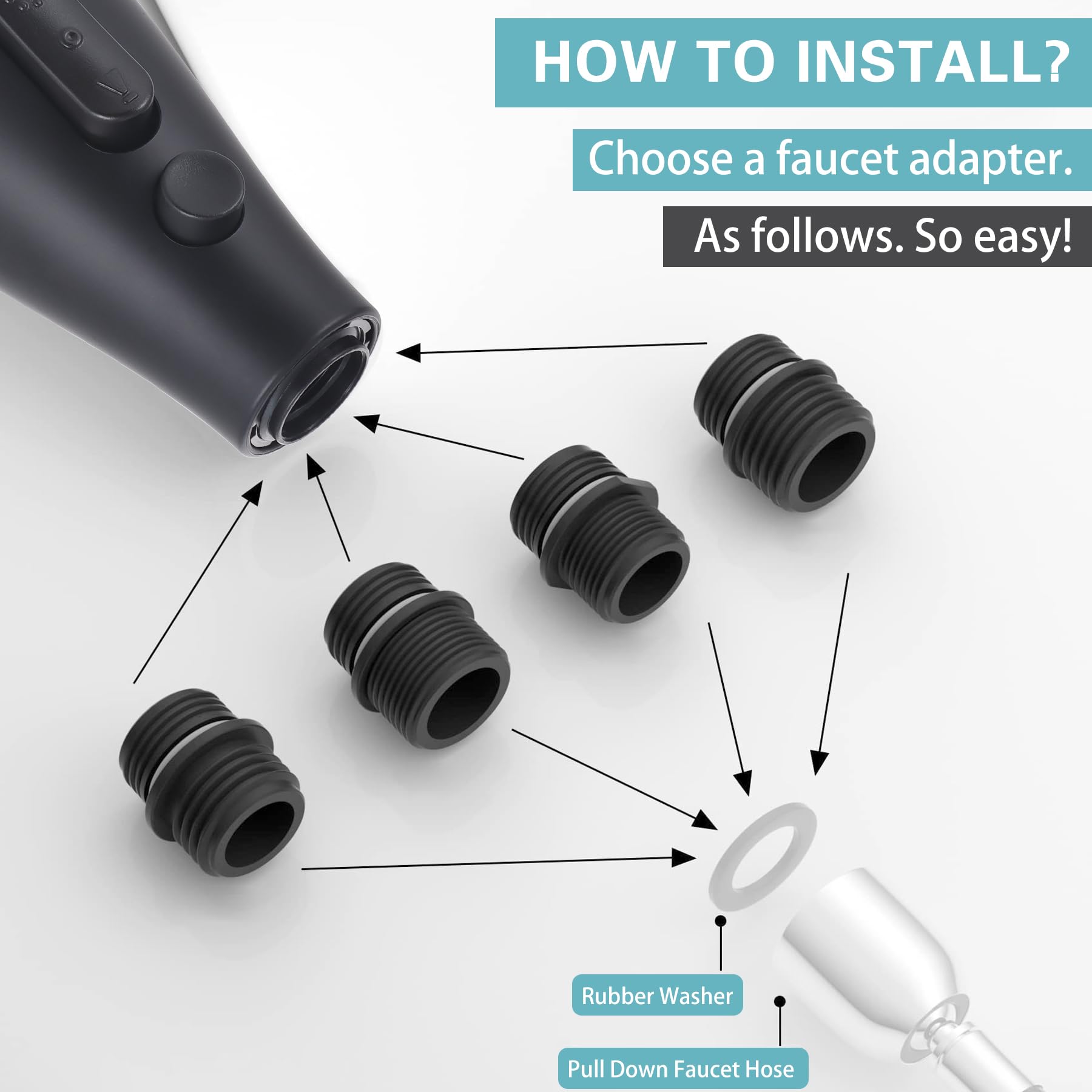 HOW TO INSTALL?

Choose a faucet adapter.

As follows. So easy!

Rubber Washer

Pull Down Faucet Hose