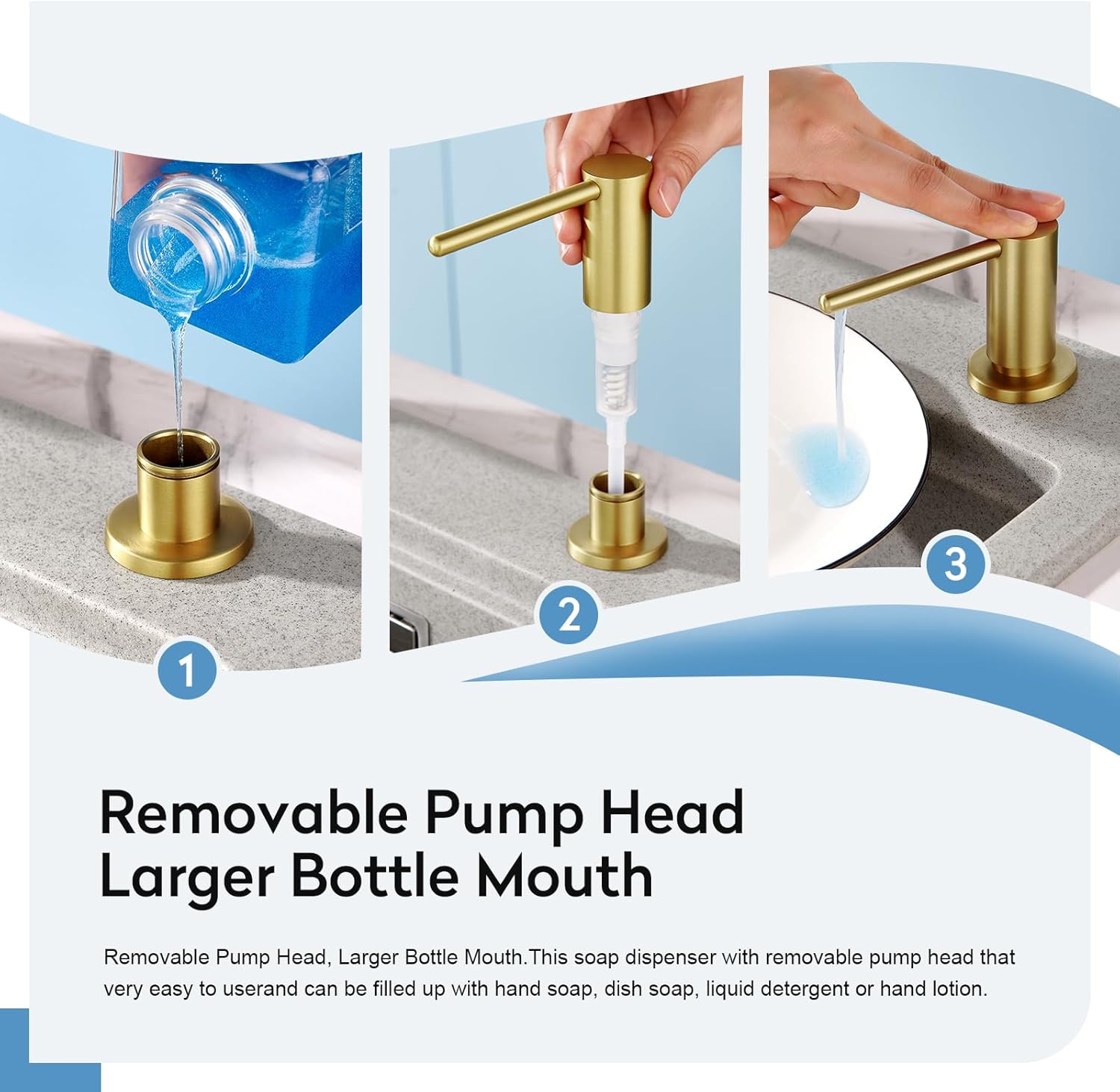 1

2

3

Removable Pump Head
Larger Bottle Mouth

Removable Pump Head, Larger Bottle Mouth.This soap dispenser with removable pump head that very easy to userand can be filled up with hand soap, dish soap, liquid detergent or hand lotion.