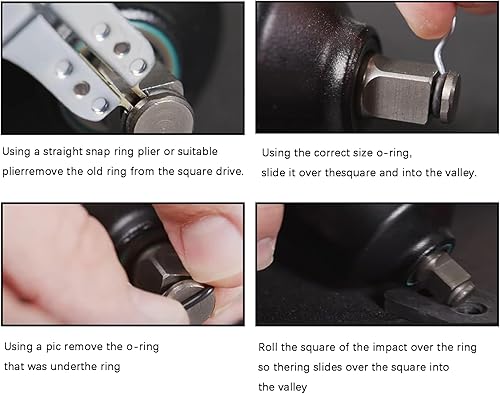 Using a straight snap ring plier or suitable plierremove the old ring from the square drive.

Using the correct size o-ring, slide it over thesquare and into the valley.

Using a pic remove the o-ring that was underthe ring

Roll the square of the impact over the ring so thering slides over the square into the valley