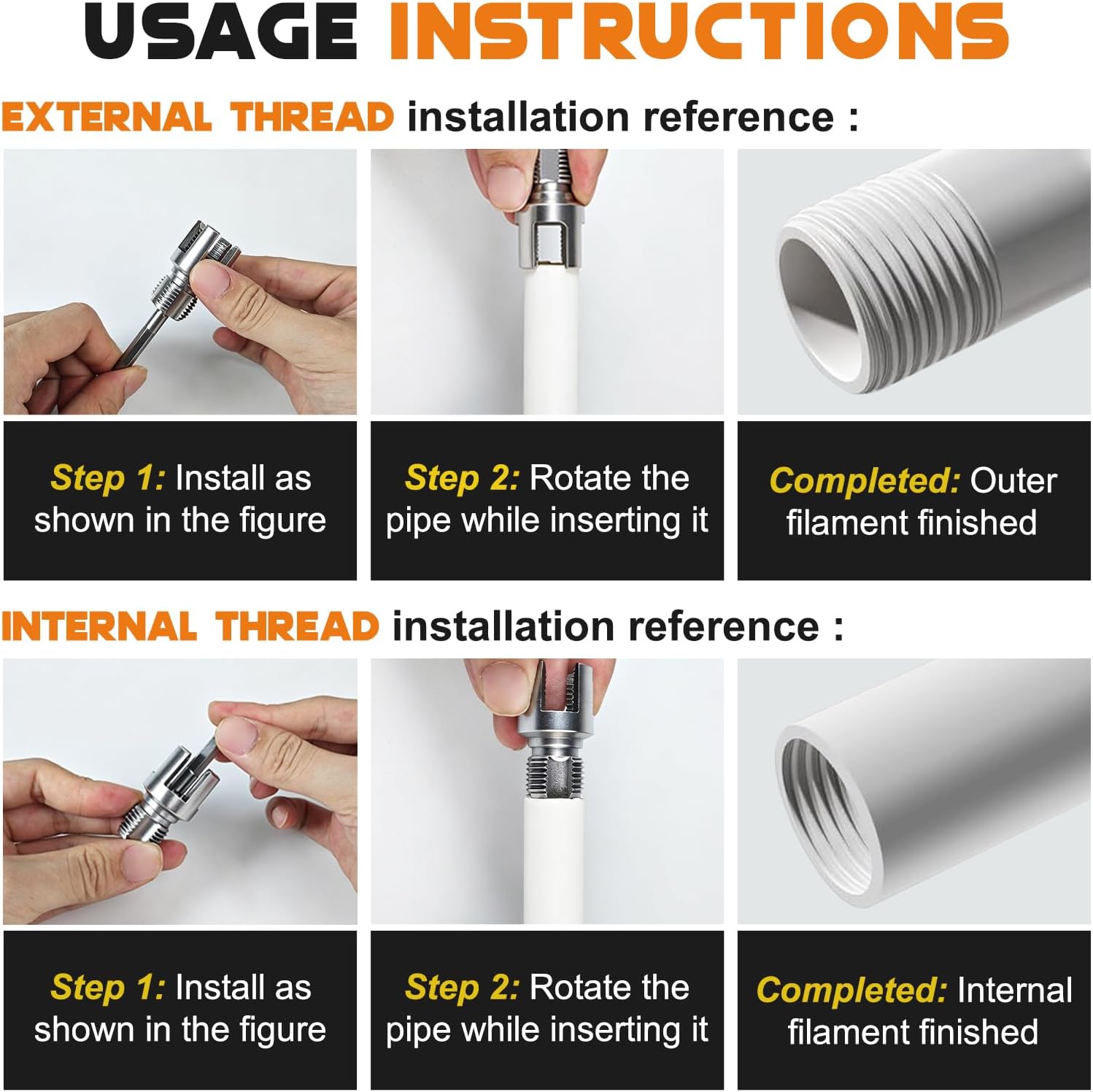 USAGE INSTRUCTIONS

EXTERNAL THREAD installation reference :

Step 1: Install as shown in the figure

Step 2: Rotate the pipe while inserting it

Completed: Outer filament finished

INTERNAL THREAD installation reference :

Step 1: Install as shown in the figure

Step 2: Rotate the pipe while inserting it

Completed: Internal filament finished