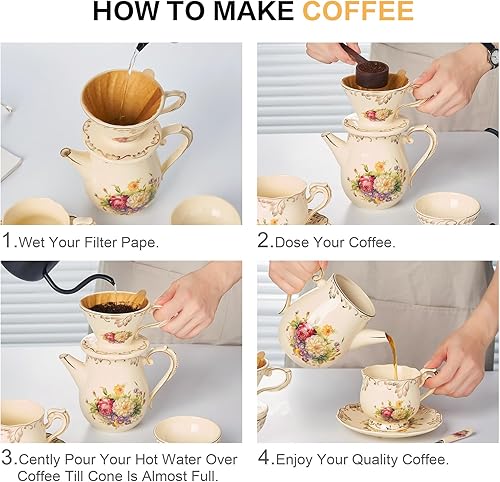 HOW TO MAKE COFFEE

1.Wet Your Filter Pape.

2.Dose Your Coffee.

3.Cently Pour Your Hot Water Over Coffee Till Cone Is Almost Full.

4.Enjoy Your Quality Coffee.