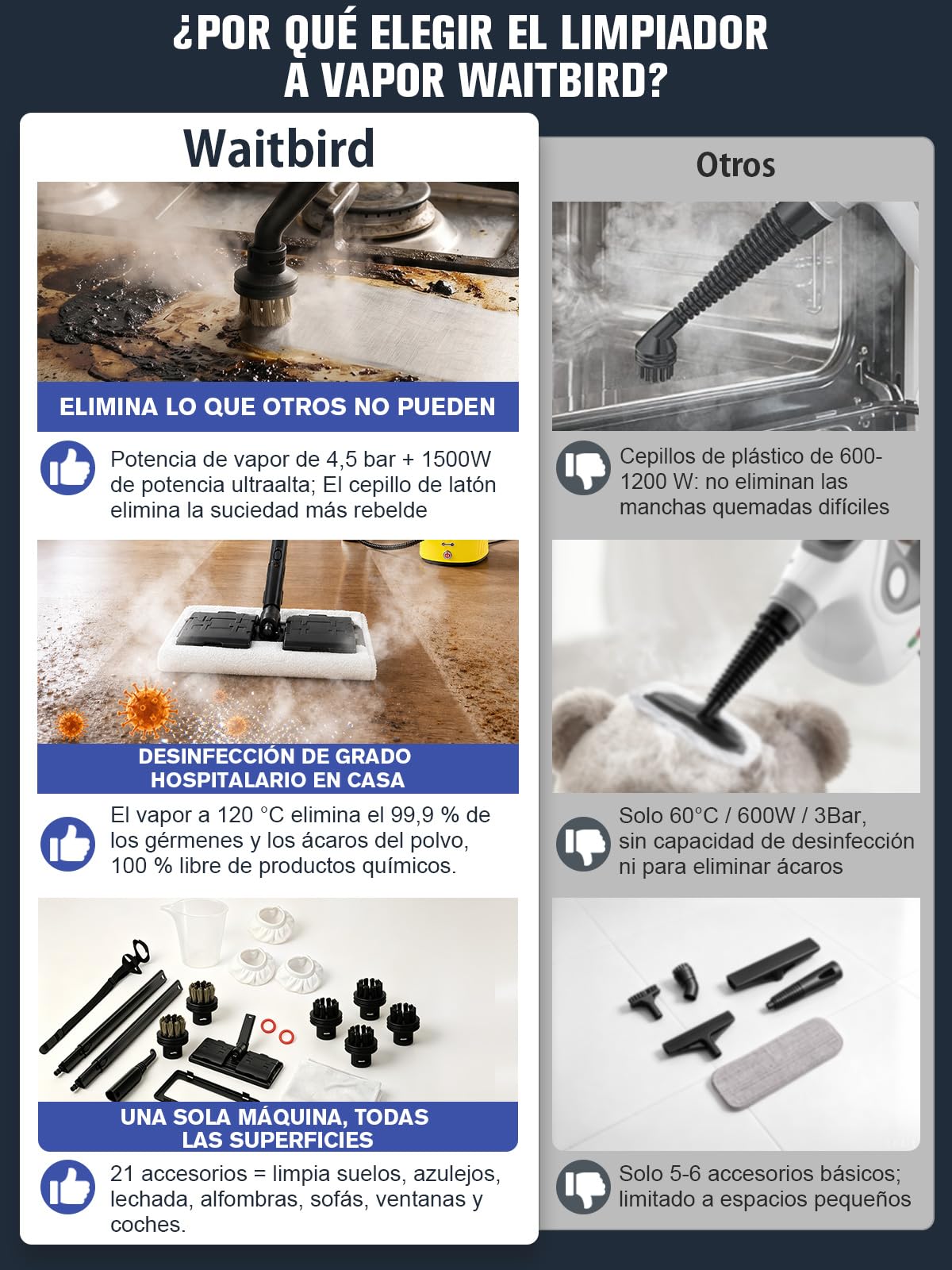 ¿POR QUÉ ELEGIR EL LIMPIADOR A VAPOR WAITBIRD?

Waitbird

ELIMINA LO QUE OTROS NO PUEDEN

Potencia de vapor de 4,5 bar + 1500W de potencia ultraalta; El cepillo de latón elimina la suciedad más rebelde

DESINFECCIÓN DE GRADO HOSPITALARIO EN CASA

El vapor a 120 °C elimina el 99,9 % de los gérmenes y los ácaros del polvo, 100 % libre de productos químicos.

UNA SOLA MÁQUINA, TODAS LAS SUPERFICIES

21 accesorios = limpia suelos, azulejos, lechada, alfombras, sofás, ventanas y coches.

Otros

Cepillos de plástico de 600-1200 W: no eliminan las manchas quemadas difíciles

Solo 60°C / 600W / 3Bar, sin capacidad de desinfección ni para eliminar ácaros

Solo 5-6 accesorios básicos; limitado a espacios pequeños