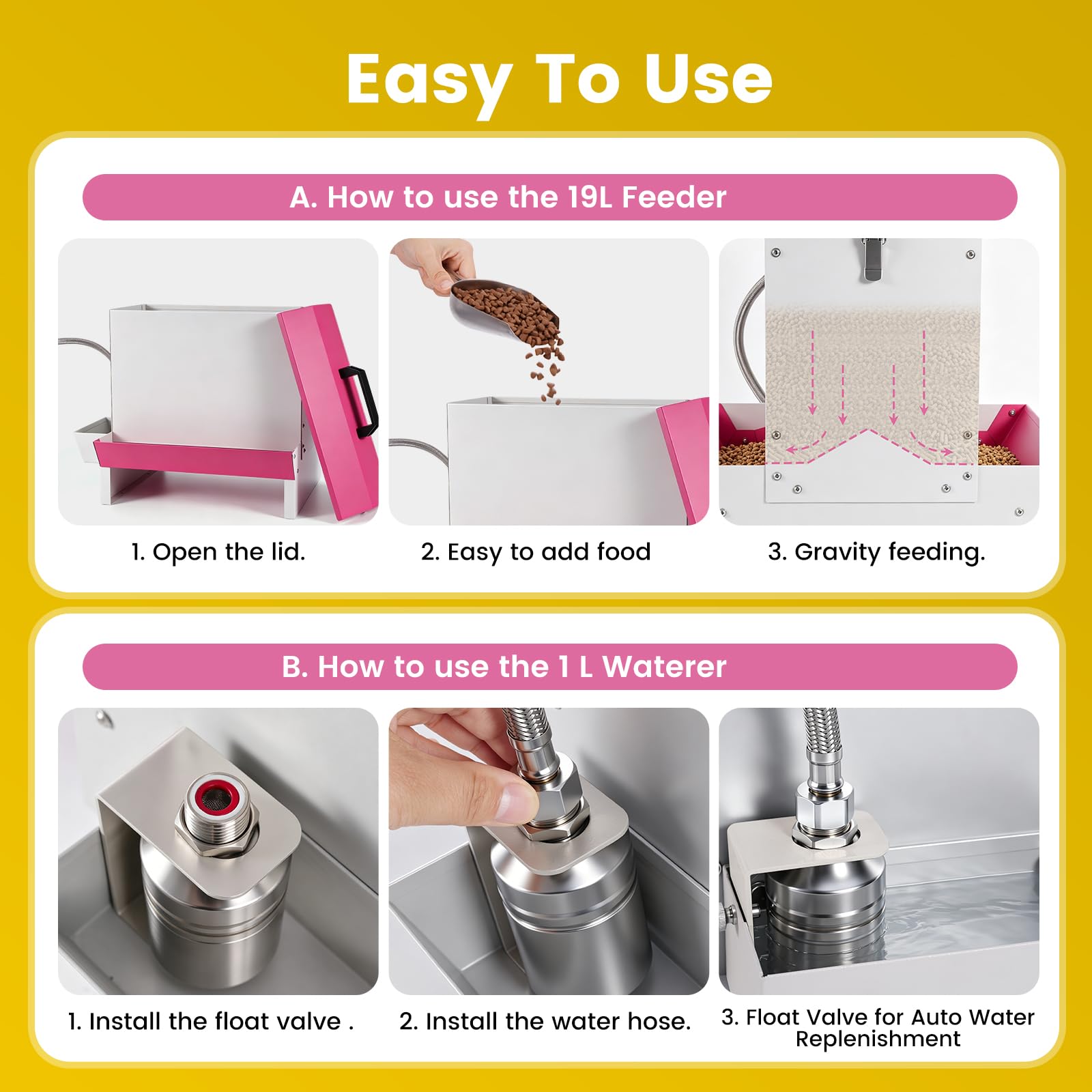 Easy To Use

A. How to use the 19L Feeder

1. Open the lid.

2. Easy to add food

3. Gravity feeding.

B. How to use the 1 L Waterer

1. Install the float valve .

2. Install the water hose.

3. Float Valve for Auto Water Replenishment