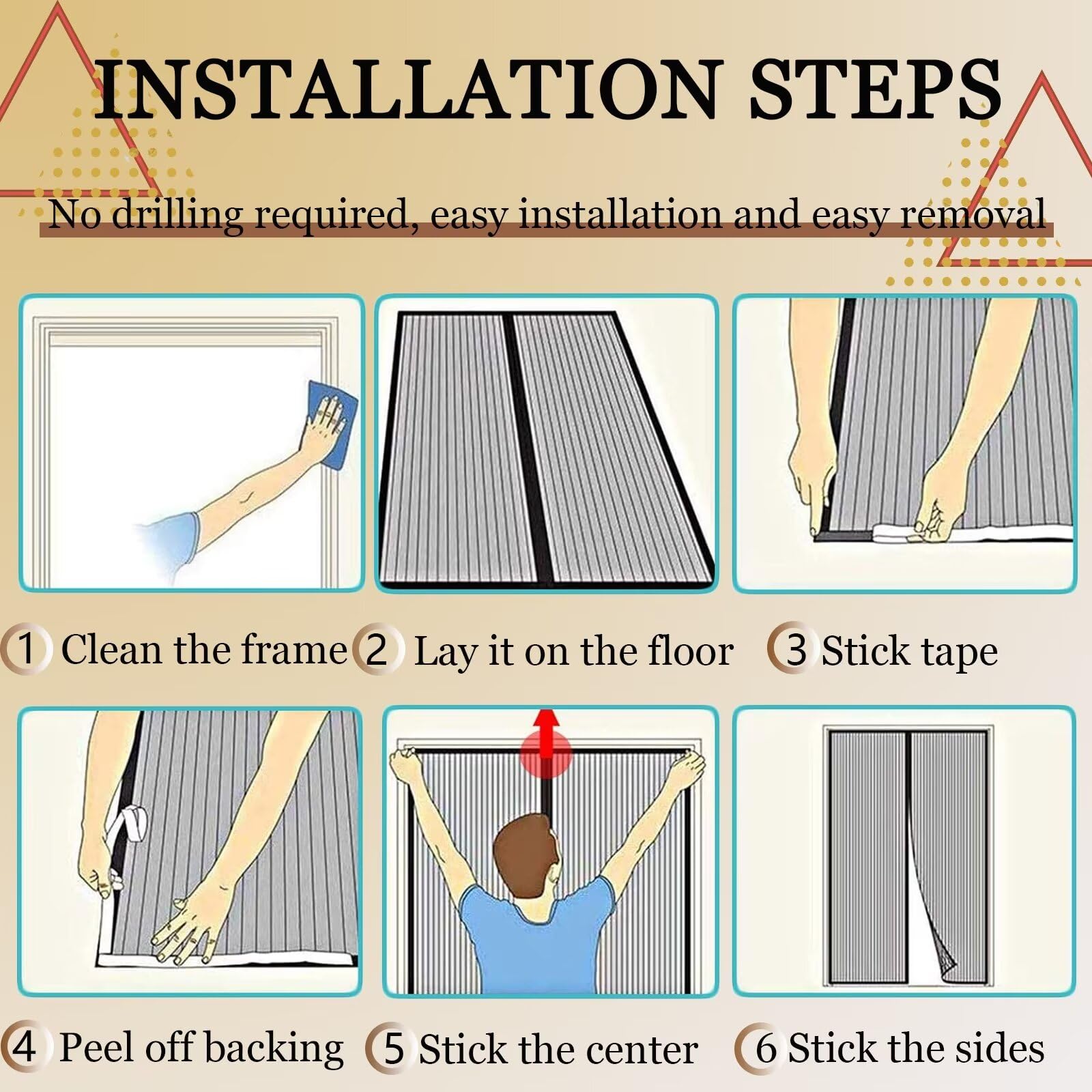 INSTALLATION STEPS

No drilling required, easy installation and easy removal

1 Clean the frame

2 Lay it on the floor

3 Stick tape

4 Peel off backing

5 Stick the center

6 Stick the sides