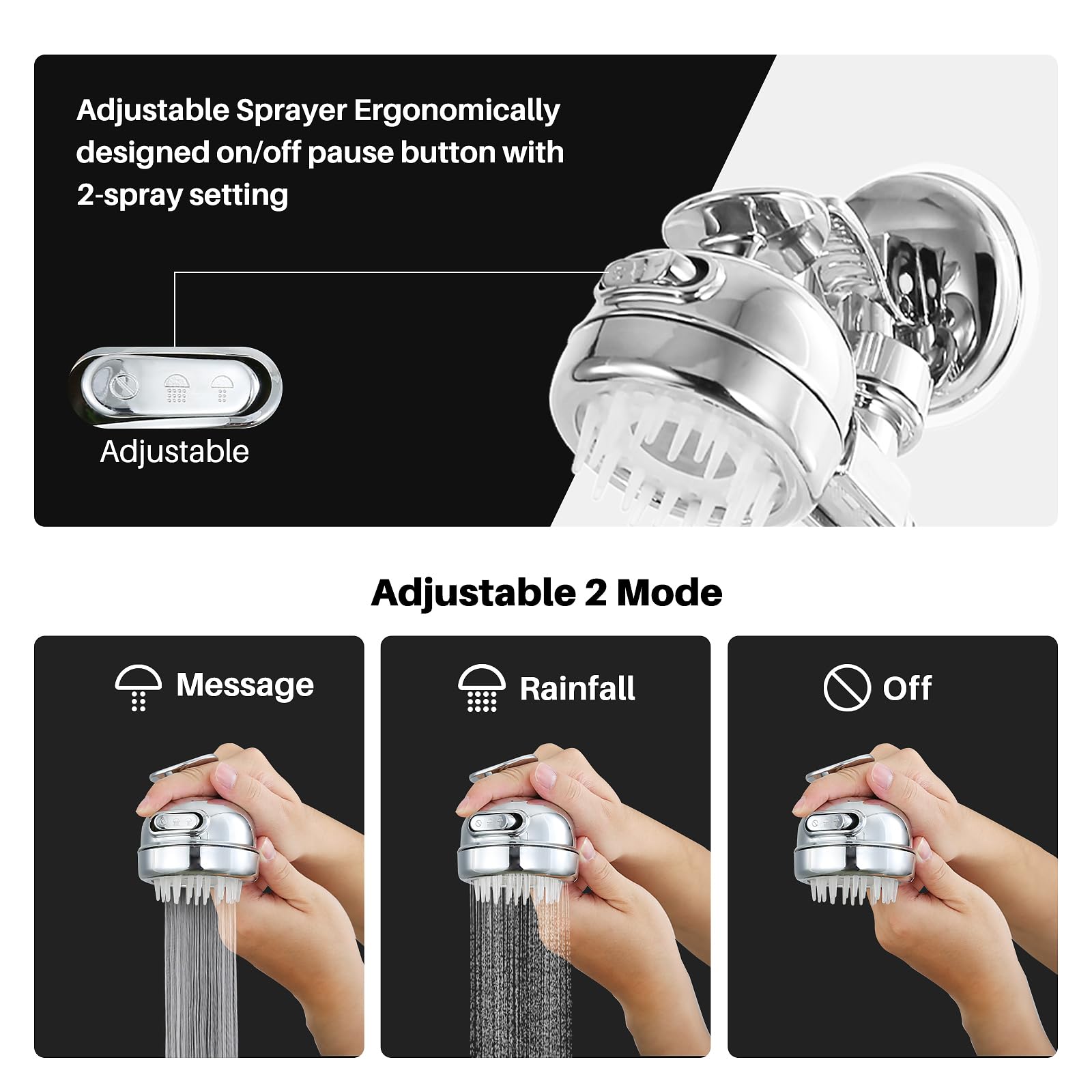 Adjustable Sprayer Ergonomically designed on/off pause button with 2-spray setting

Adjustable

Adjustable 2 Mode

Message

Rainfall

Off