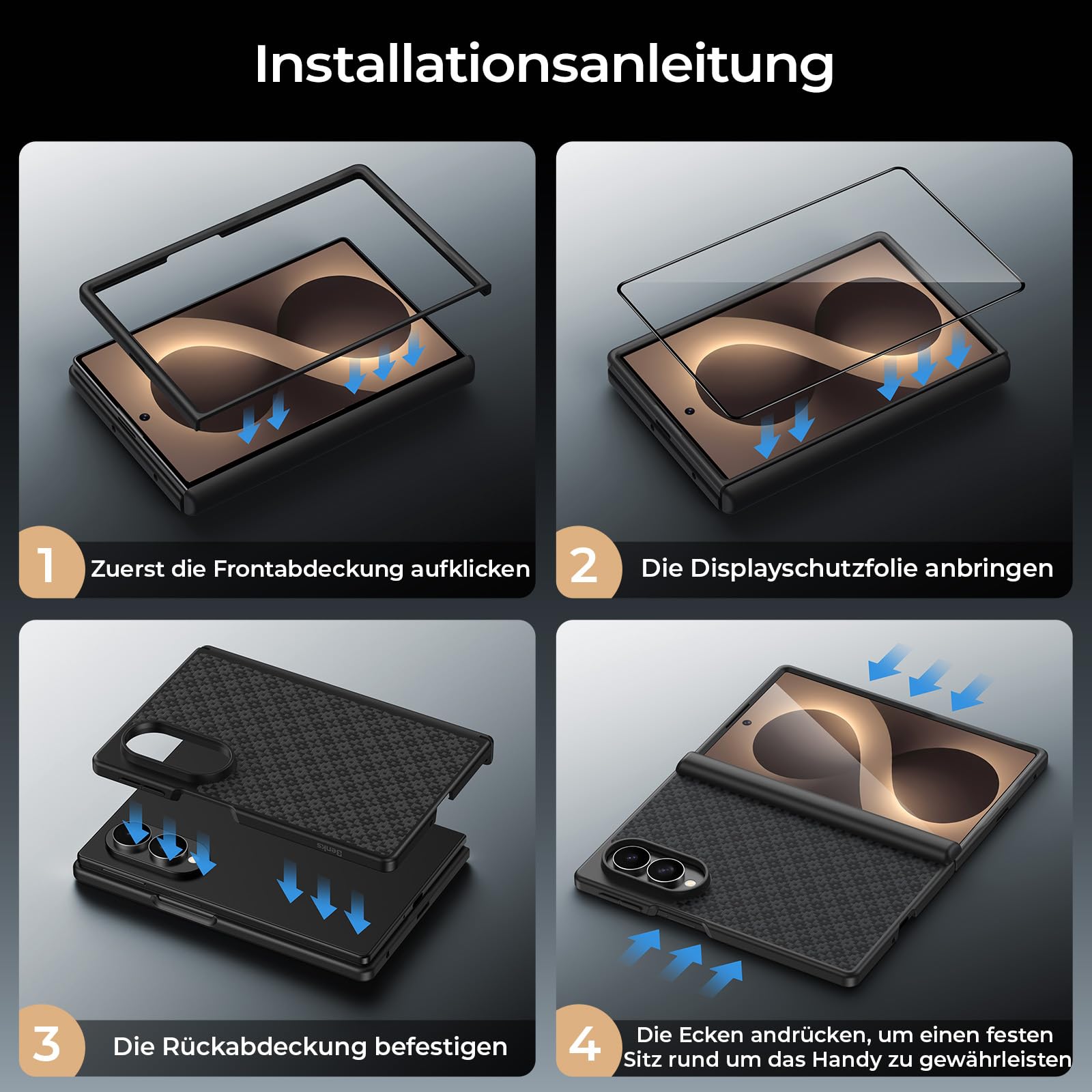 Installationsanleitung

1 Zuerst die Frontabdeckung aufklicken

2 Die Displayschutzfolie anbringen

Benks

3 Die Rückabdeckung befestigen

4 Die Ecken andrücken, um einen festen Sitz rund um das Handy zu gewährleisten