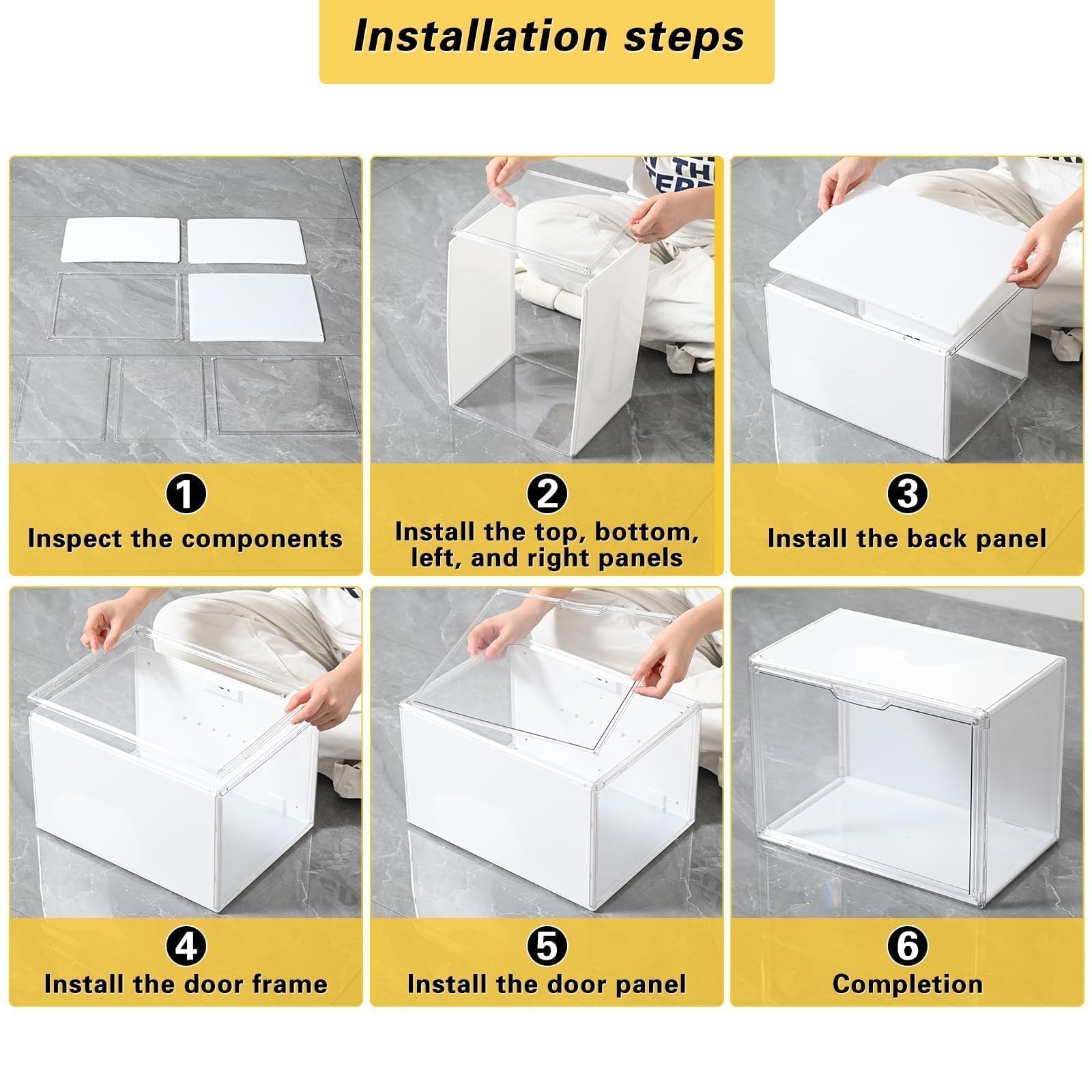 Installation steps

1
Inspect the components

2
Install the top, bottom, left, and right panels

3
Install the back panel

4
Install the door frame

5
Install the door panel

6
Completion