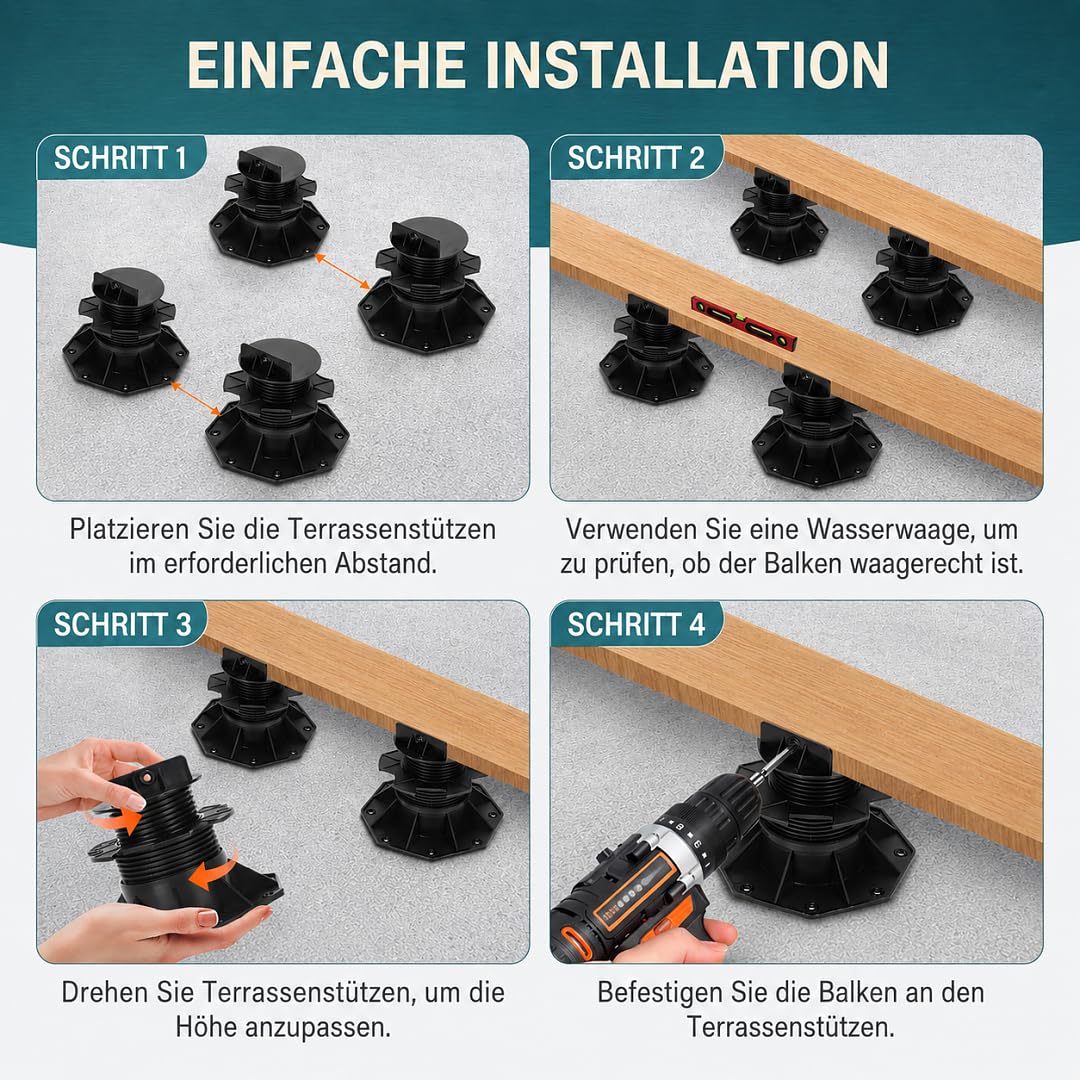 EINFACHE INSTALLATION

SCHRITT 1

Platzieren Sie die Terrassenstützen im erforderlichen Abstand.

SCHRITT 2

Verwenden Sie eine Wasserwaage, um zu prüfen, ob der Balken waagerecht ist.

SCHRITT 3

Drehen Sie Terrassenstützen, um die Höhe anzupassen.

SCHRITT 4

Befestigen Sie die Balken an den Terrassenstützen.