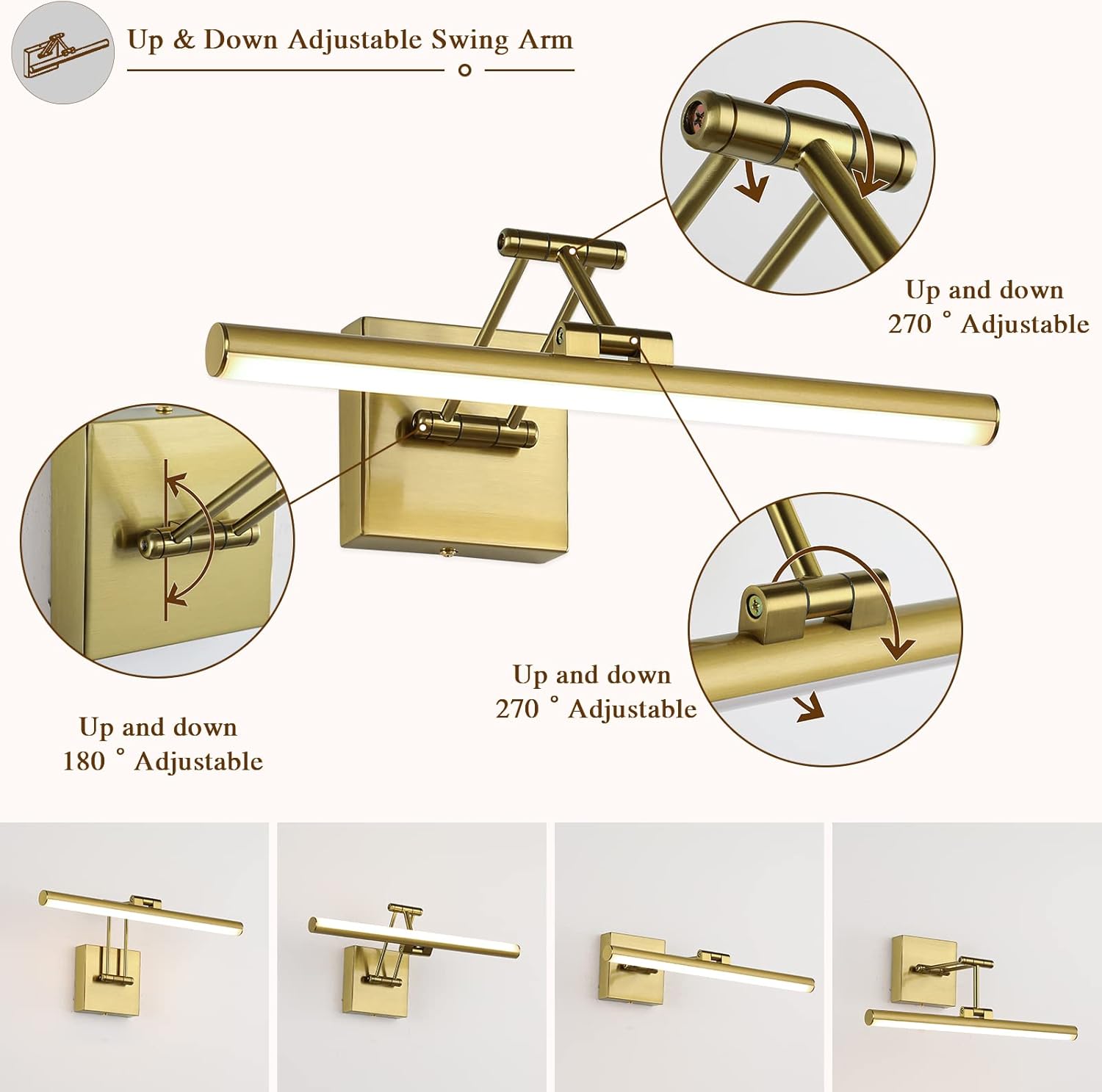 Up & Down Adjustable Swing Arm

Up and down
270 ° Adjustable

Up and down
270 ° Adjustable

Up and down
180 ° Adjustable