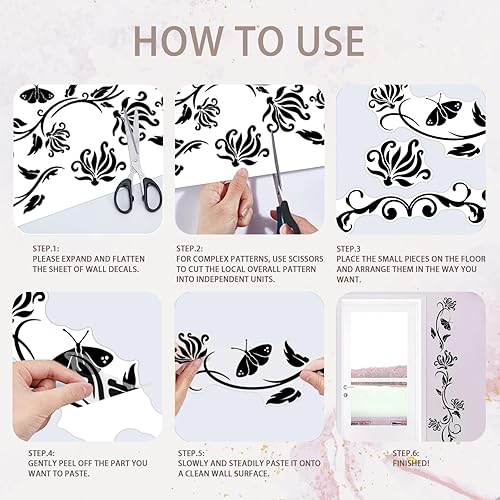 HOW TO USE

STEP.1:
PLEASE EXPAND AND FLATTEN THE SHEET OF WALL DECALS.

STEP.2:
FOR COMPLEX PATTERNS, USE SCISSORS TO CUT THE LOCAL OVERALL PATTERN INTO INDEPENDENT UNITS.

STEP.3
PLACE THE SMALL PIECES ON THE FLOOR AND ARRANGE THEM IN THE WAY YOU WANT.

STEP.4:
GENTLY PEEL OFF THE PART YOU WANT TO PASTE.

STEP.5:
SLOWLY AND STEADILY PASTE IT ONTO A CLEAN WALL SURFACE.

STEP.6:
FINISHED!