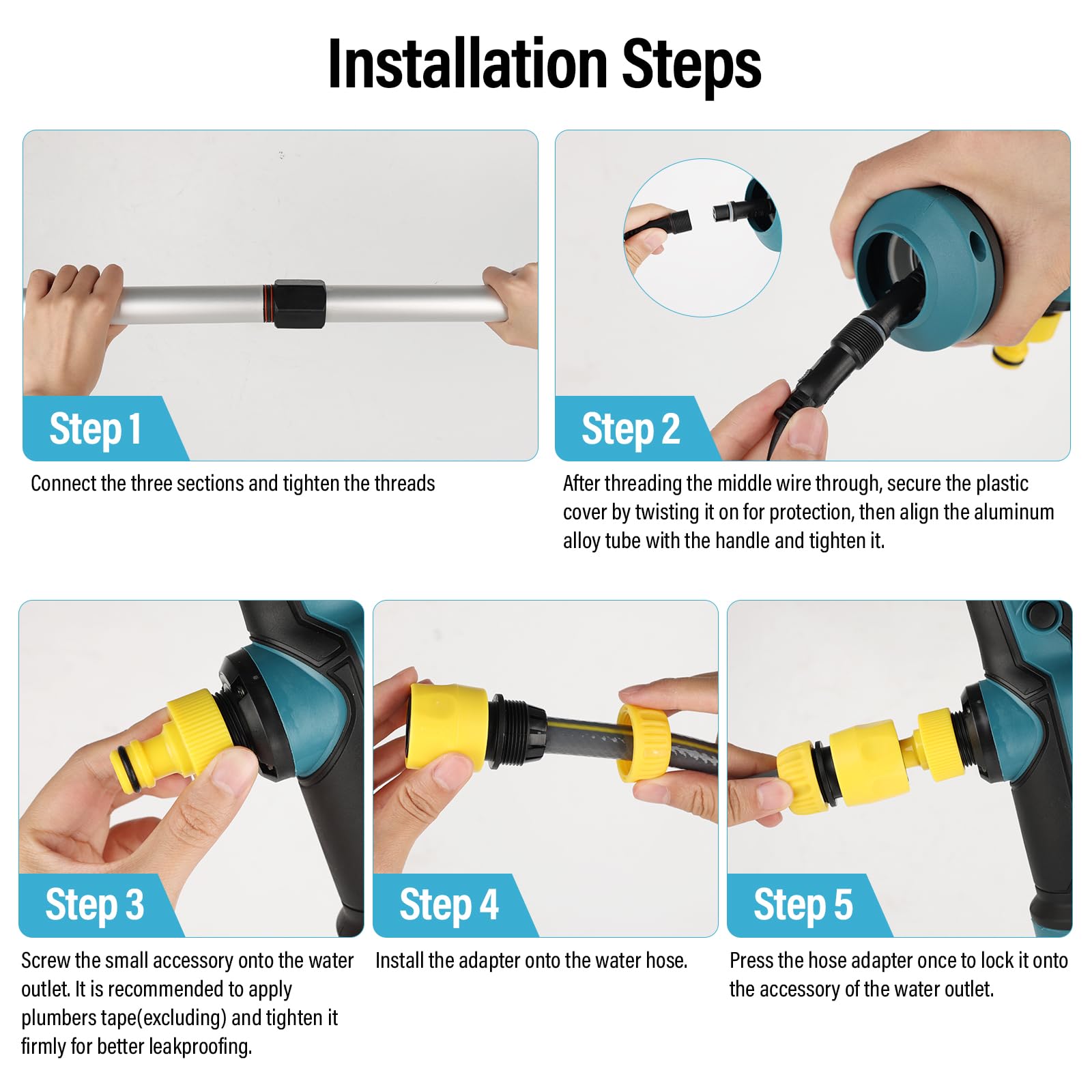 Installation Steps

Step 1

Connect the three sections and tighten the threads

Step 2

After threading the middle wire through, secure the plastic cover by twisting it on for protection, then align the aluminum alloy tube with the handle and tighten it.

Step 3

Screw the small accessory onto the water outlet. It is recommended to apply plumbers tape(excluding) and tighten it firmly for better leakproofing.

Step 4

Install the adapter onto the water hose.

Step 5

Press the hose adapter once to lock it onto the accessory of the water outlet.