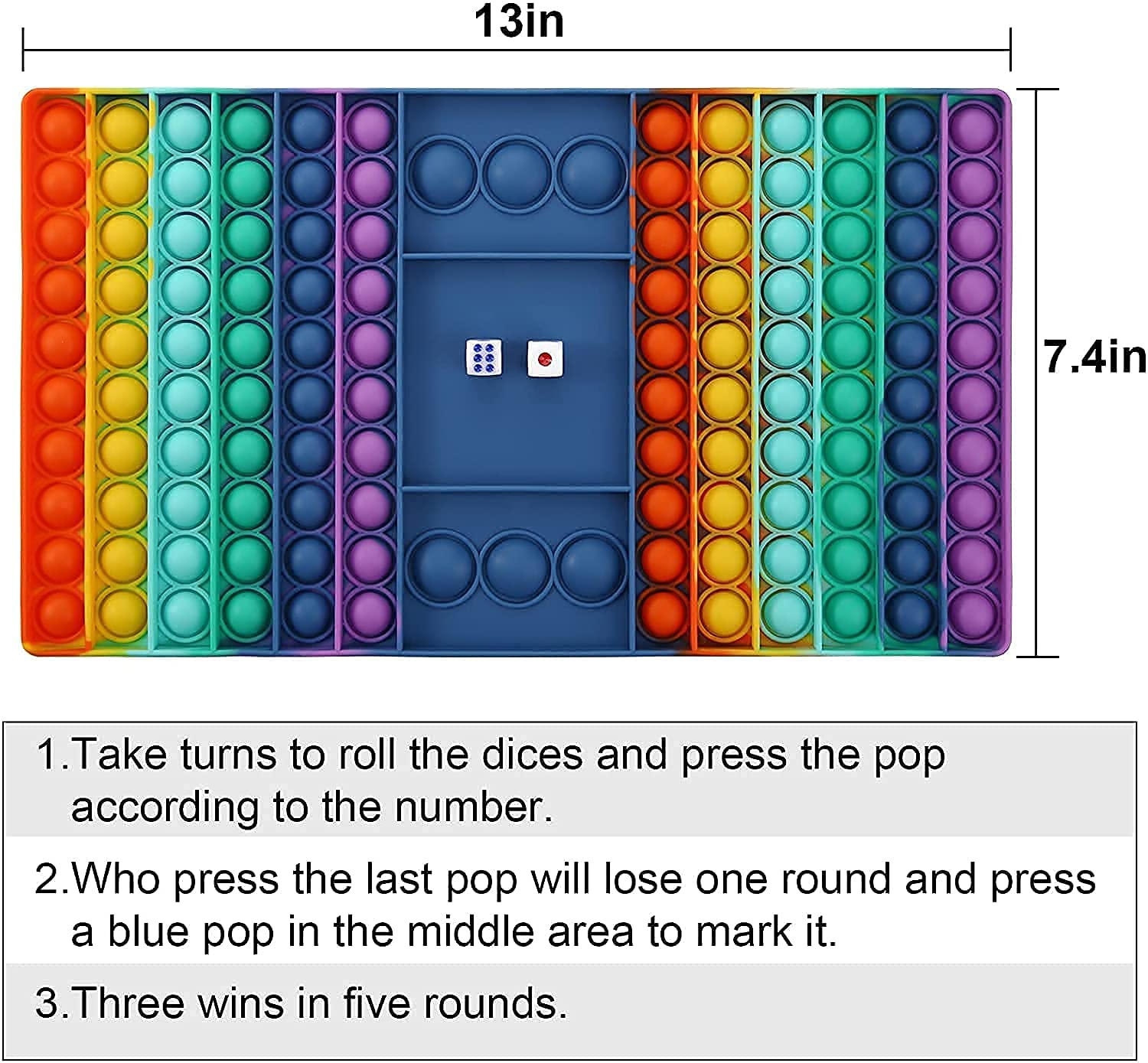 13in

7.4in

1.Take turns to roll the dices and press the pop according to the number.

2.Who press the last pop will lose one round and press a blue pop in the middle area to mark it.

3.Three wins in five rounds.