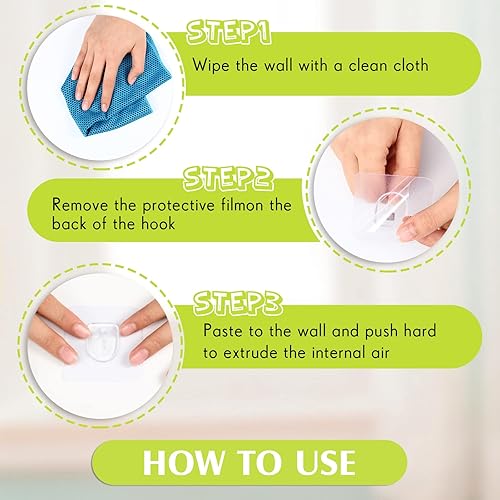 STEP1
Wipe the wall with a clean cloth

STEP2
Remove the protective filmon the back of the hook

STEP3
Paste to the wall and push hard to extrude the internal air

HOW TO USE