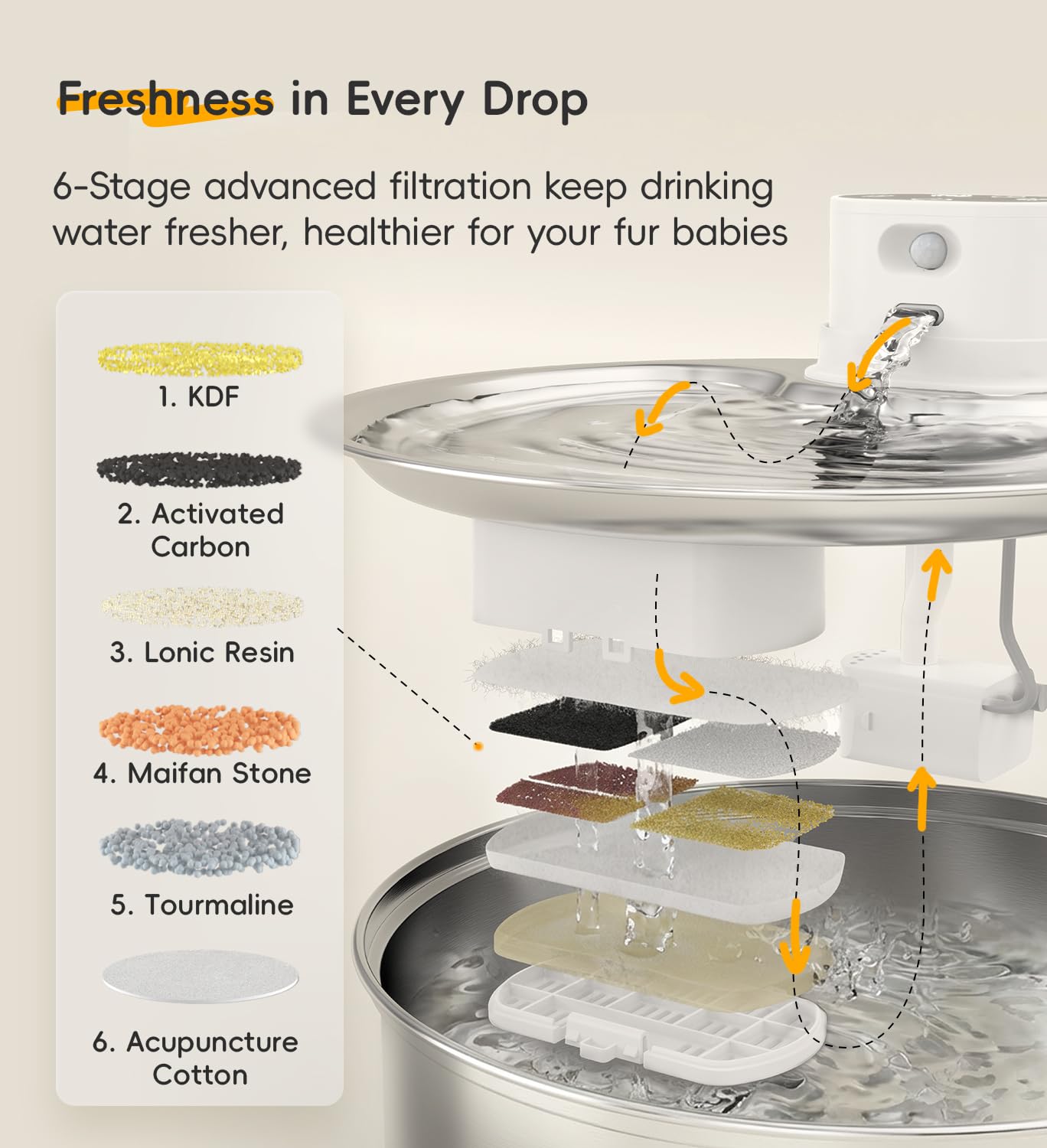 Freshness in Every Drop

6-Stage advanced filtration keep drinking water fresher, healthier for your fur babies

1. KDF

2. Activated Carbon

3. Lonic Resin

4. Maifan Stone

5. Tourmaline

6. Acupuncture Cotton