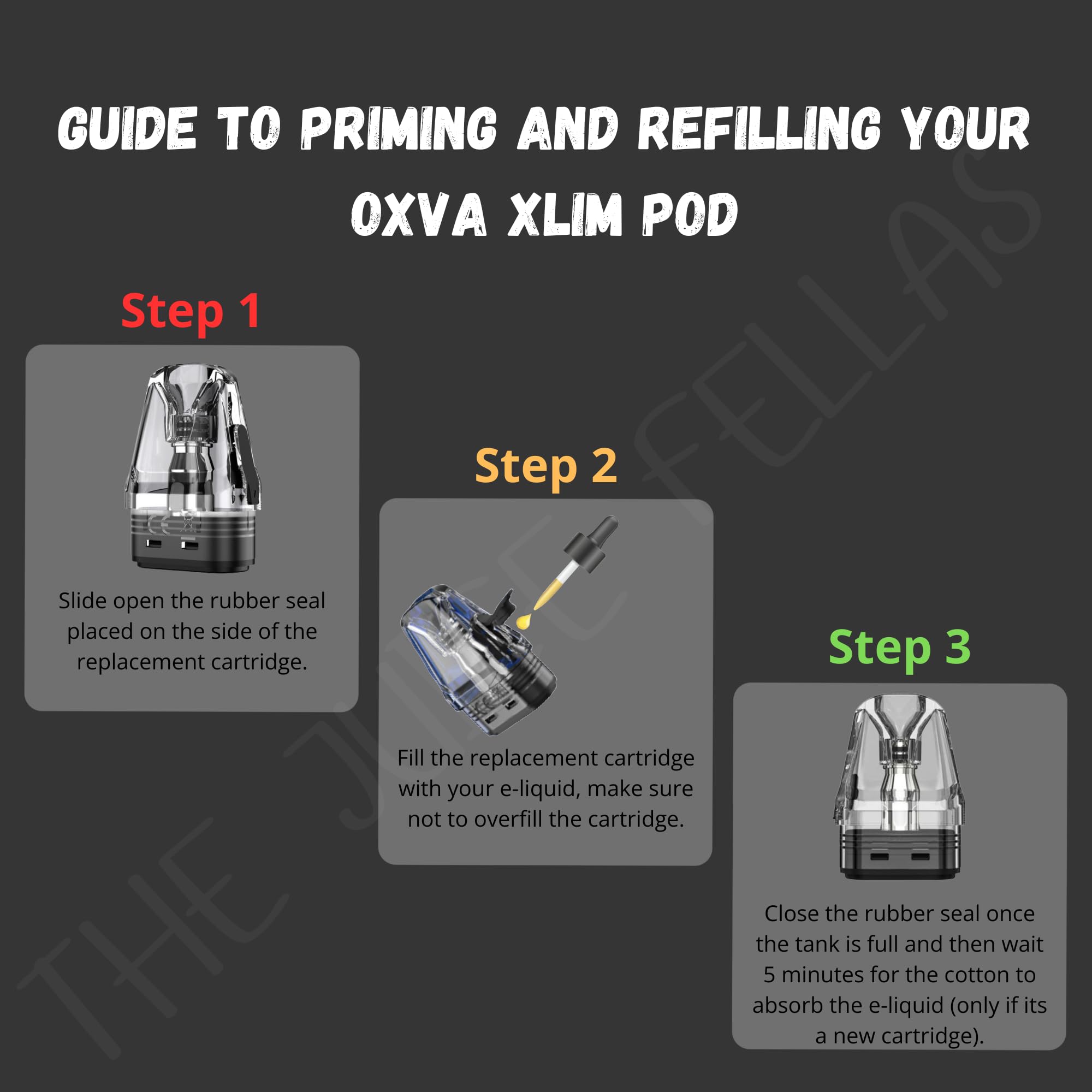 GUIDE TO PRIMING AND REFILLING YOUR OXVA XLIM POD

Step 1

Slide open the rubber seal placed on the side of the replacement cartridge.

Step 2

Fill the replacement cartridge with your e-liquid, make sure not to overfill the cartridge.

Step 3

Close the rubber seal once the tank is full and then wait 5 minutes for the cotton to absorb the e-liquid (only if its a new cartridge).

THE JUICE FELLAS